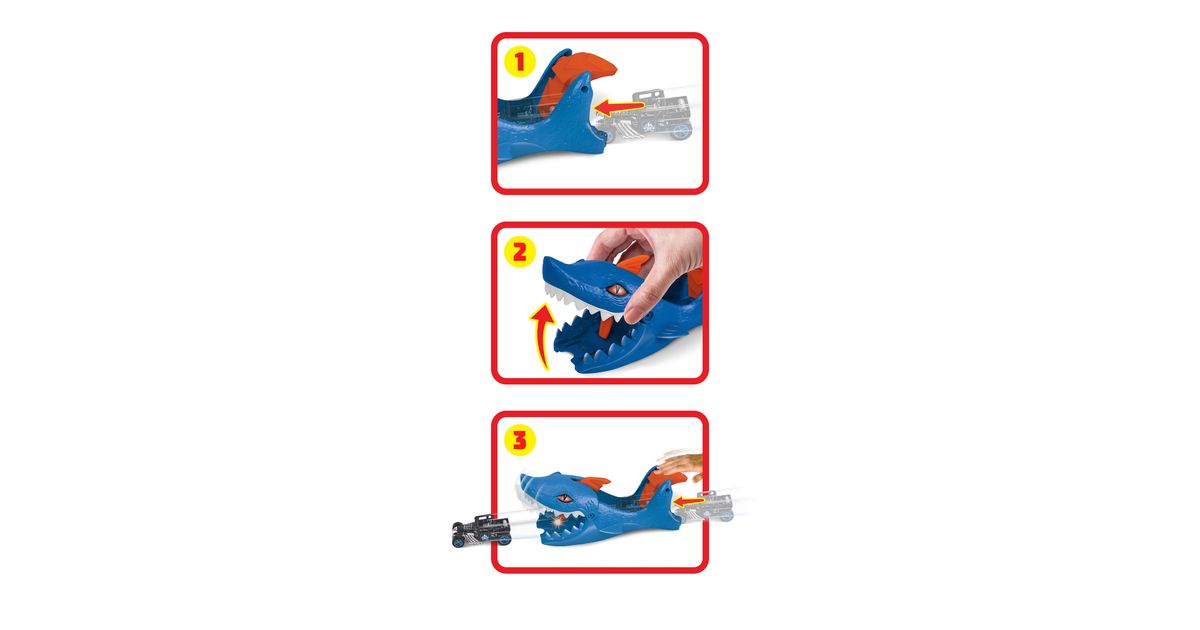 1

2

3