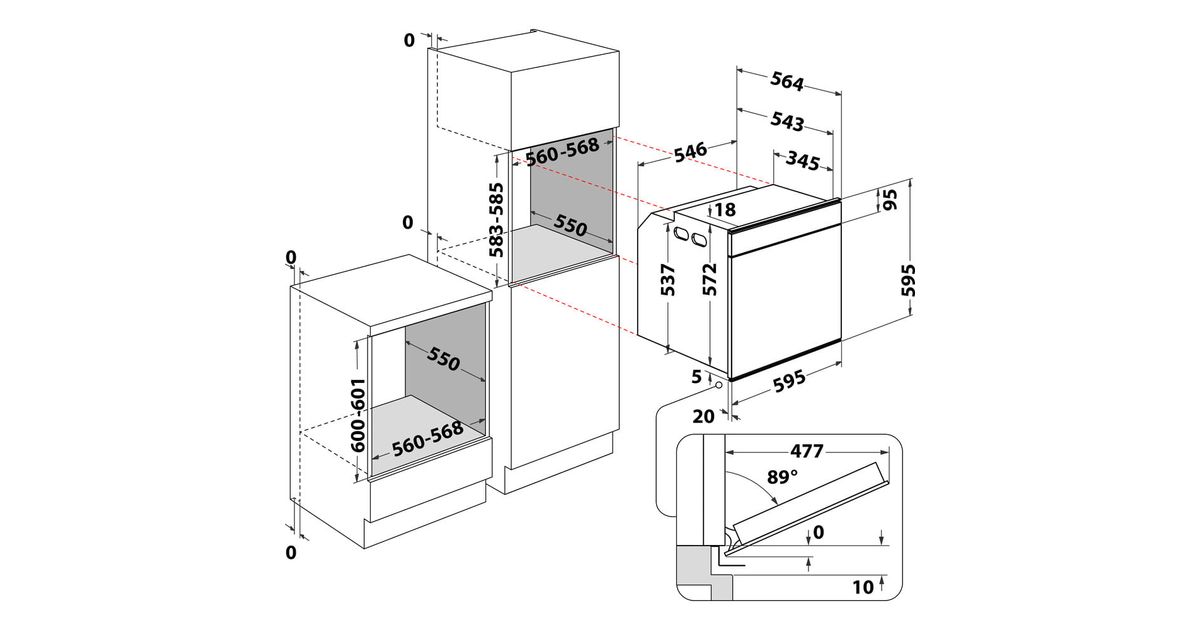 0
560-568
583-585
550
0
0
550
600-601
560-568
0
564
543
546
345
18
95
537
572
595
5
595
20
477
89°
0
10