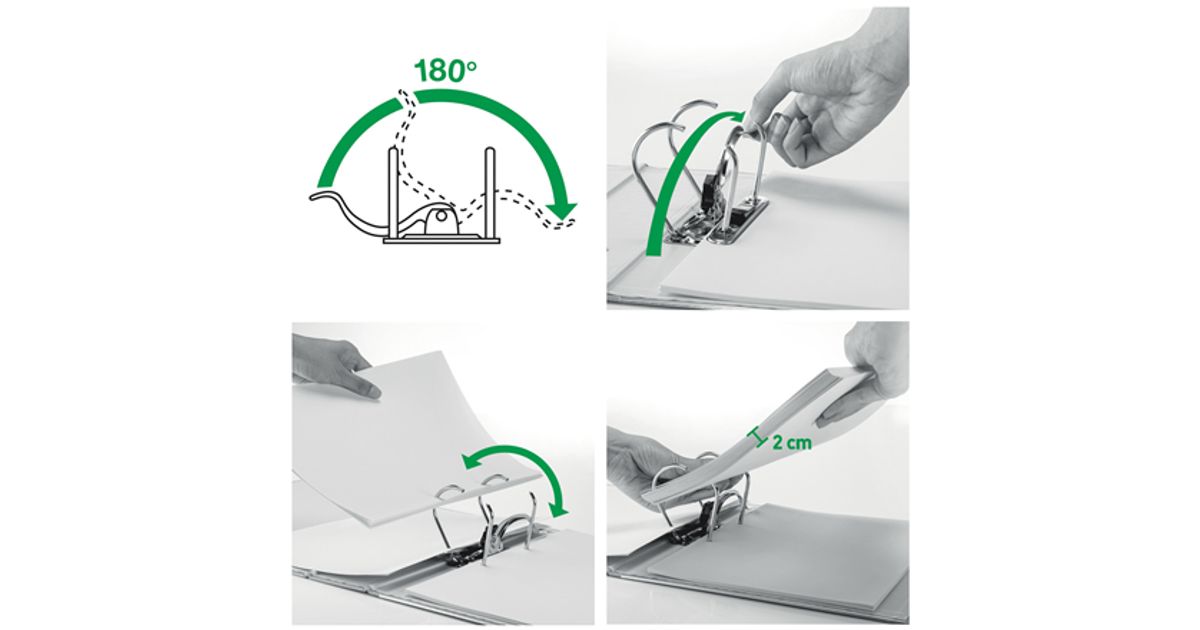 180°

2 cm