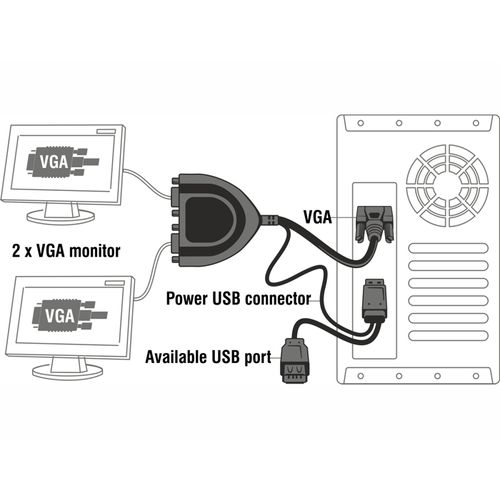 VGA

2 x VGA monitor

VGA

VGA

Power USB connector

Available USB port