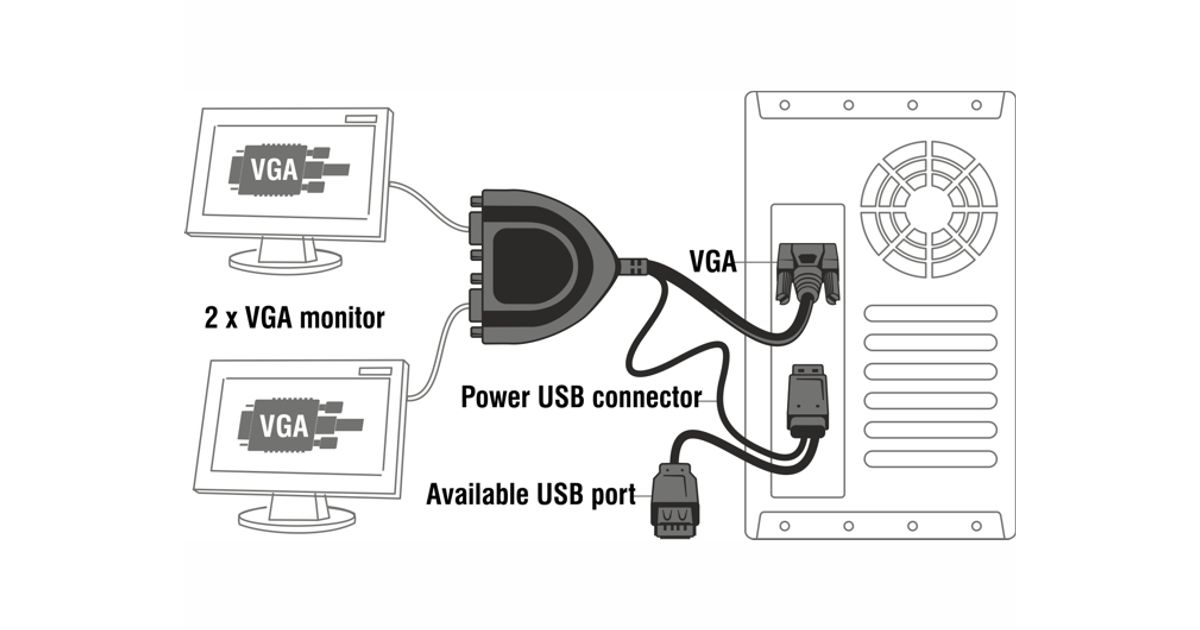 VGA

2 x VGA monitor

VGA

VGA

Power USB connector

Available USB port