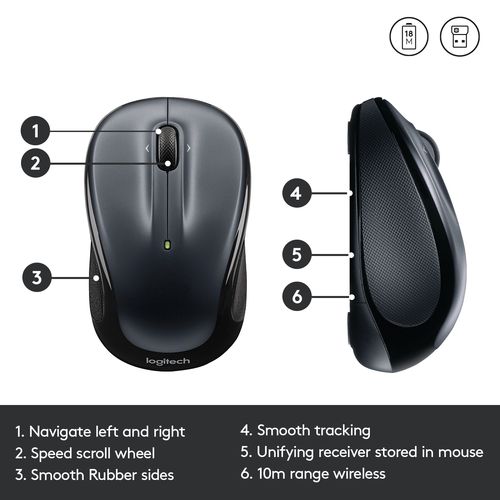 18 M

1

2

3

4

5

6

logitech

1. Navigate left and right
2. Speed scroll wheel
3. Smooth Rubber sides

4. Smooth tracking
5. Unifying receiver stored in mouse
6. 10m range wireless