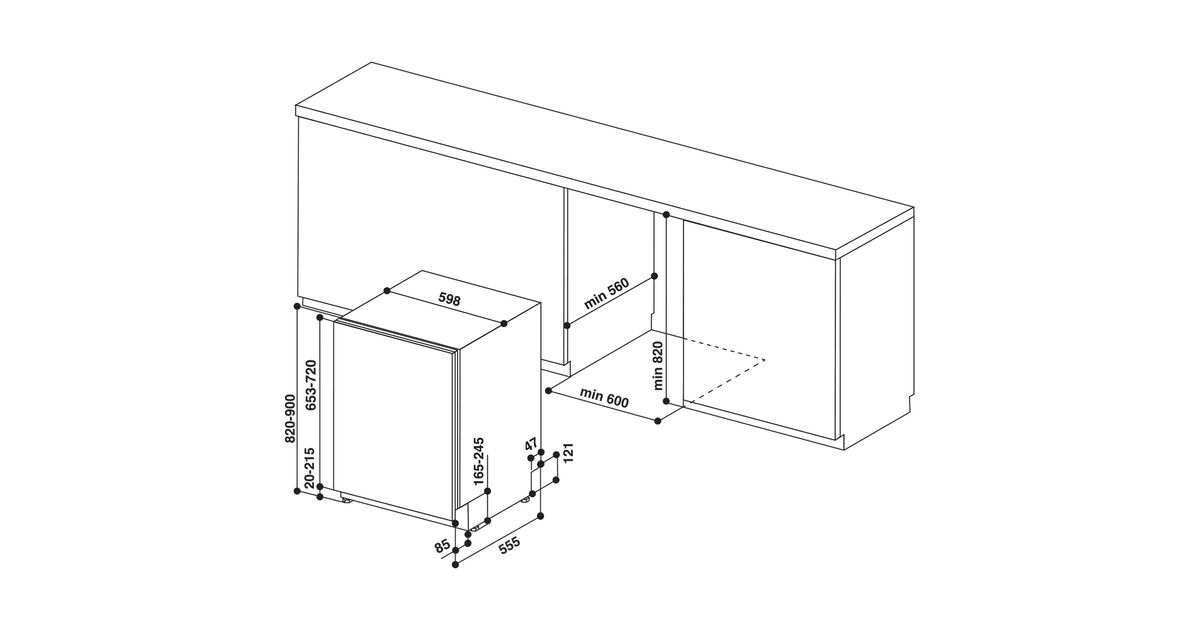 598
min 560
min 820
min 600
820-900
653-720
20-215
165-245
47
121
85
555