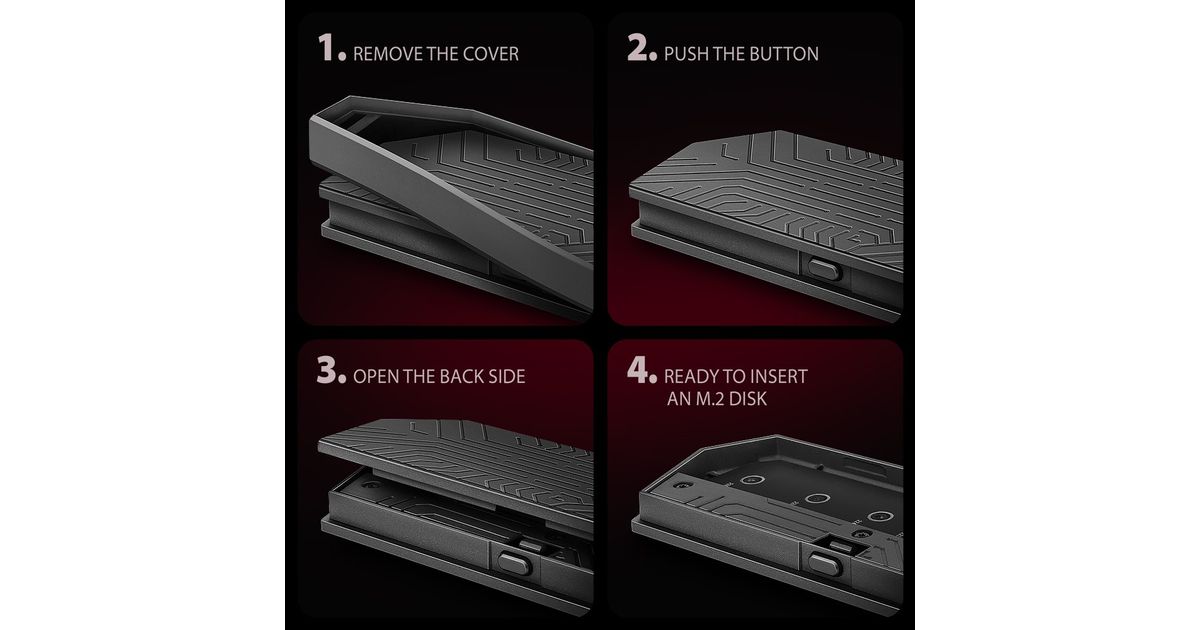 1. REMOVE THE COVER

2. PUSH THE BUTTON

3. OPEN THE BACK SIDE

4. READY TO INSERT AN M.2 DISK