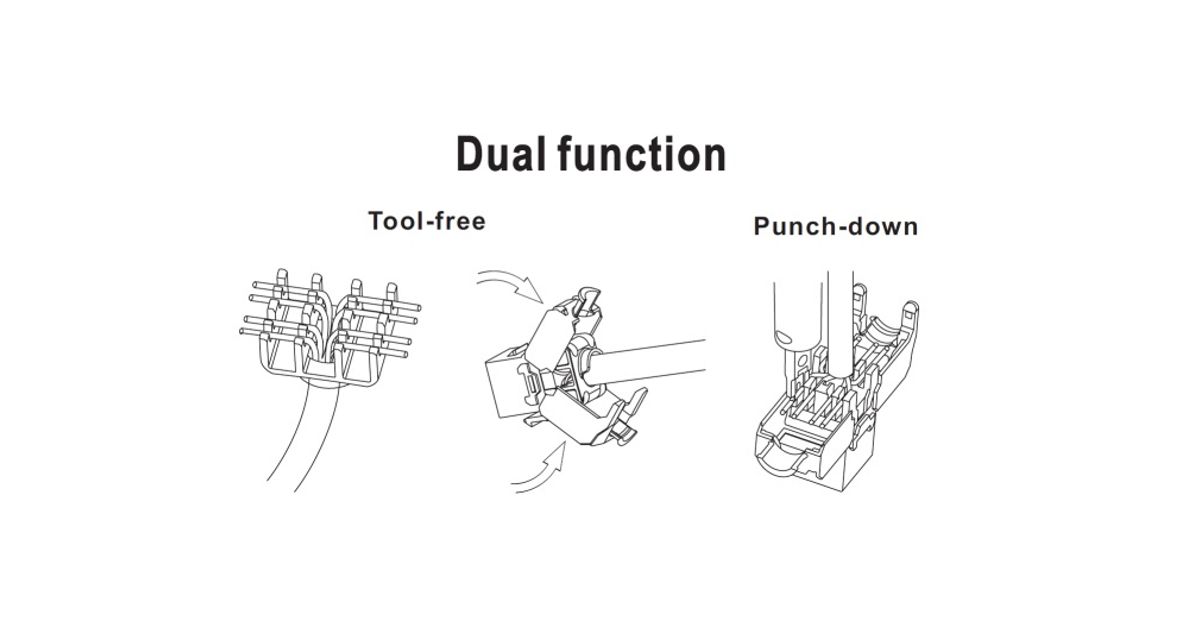 Dual function

Tool-free

Punch-down