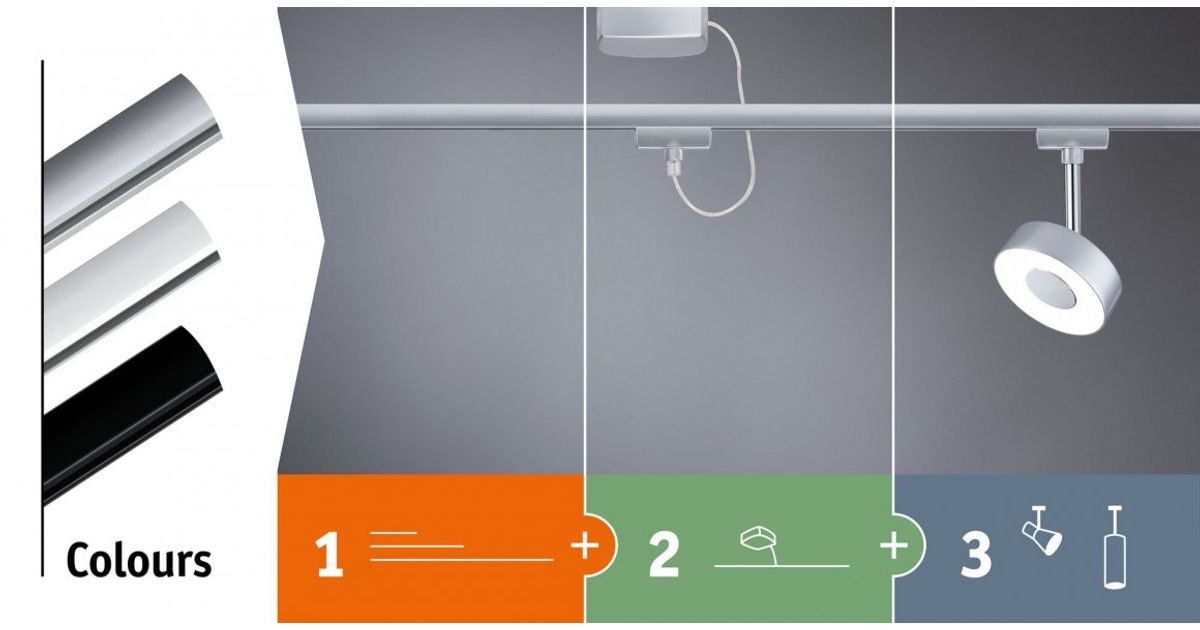 Colours

1 + 2 + 3