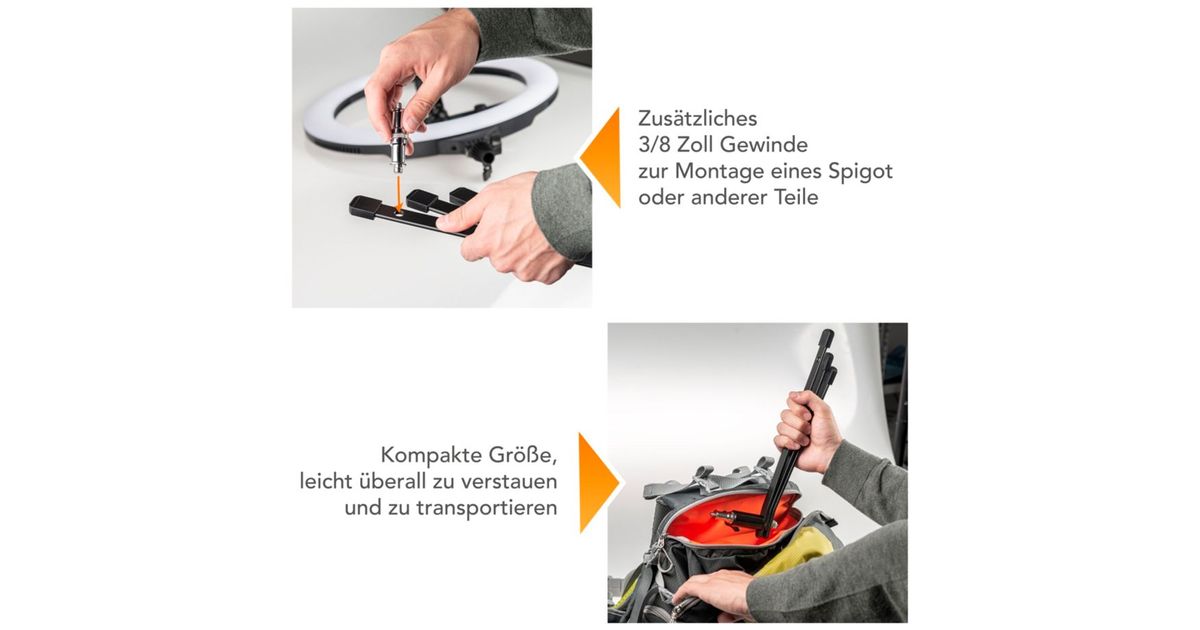 Zusätzliches
3/8 Zoll Gewinde
zur Montage eines Spigot
oder anderer Teile

Kompakte Größe,
leicht überall zu verstauen
und zu transportieren