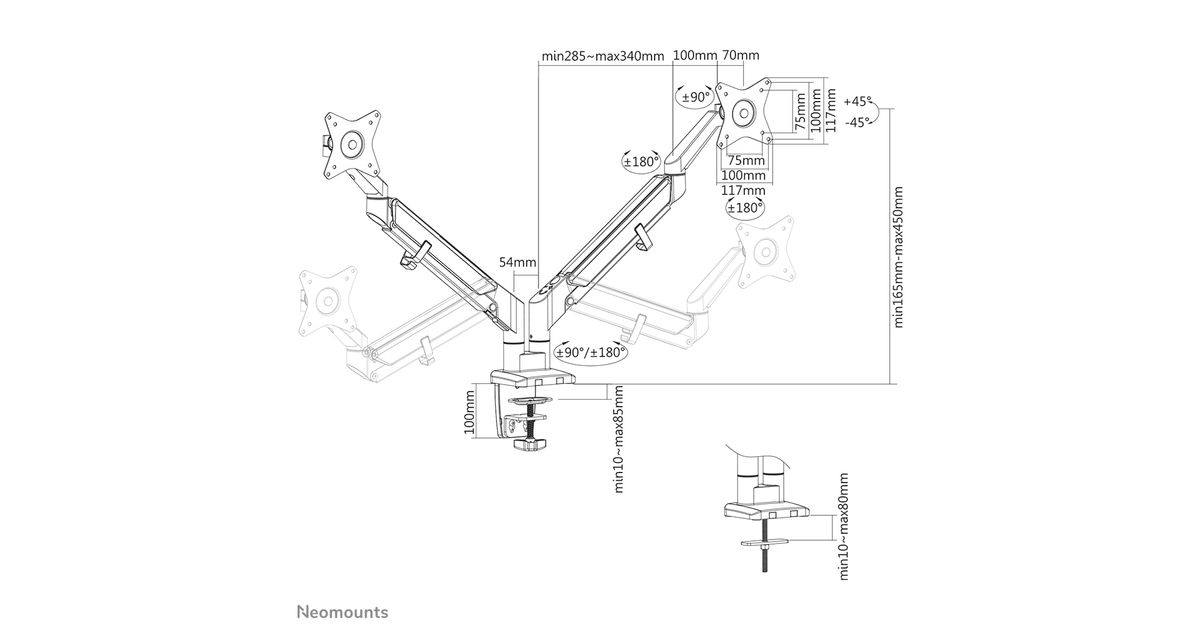 min285~max340mm
100mm 70mm
±90°
75mm
100mm
117mm
+45°
-45°
±180°
75mm
100mm
117mm
±180°
min165mm-max450mm
54mm
±90°/±180°
100mm
min10~max85mm
min10~max80mm
Neomounts