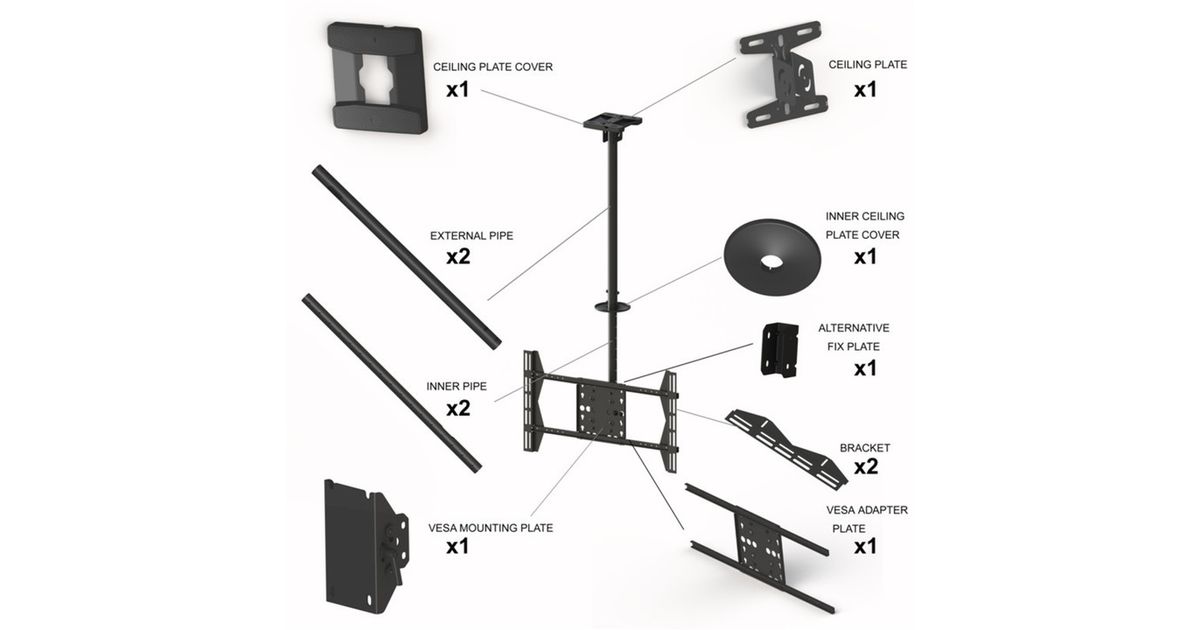 CEILING PLATE COVER
x1

CEILING PLATE
x1

EXTERNAL PIPE
x2

INNER CEILING PLATE COVER
x1

ALTERNATIVE FIX PLATE
x1

INNER PIPE
x2

BRACKET
x2

VESA MOUNTING PLATE
x1

VESA ADAPTER PLATE
x1