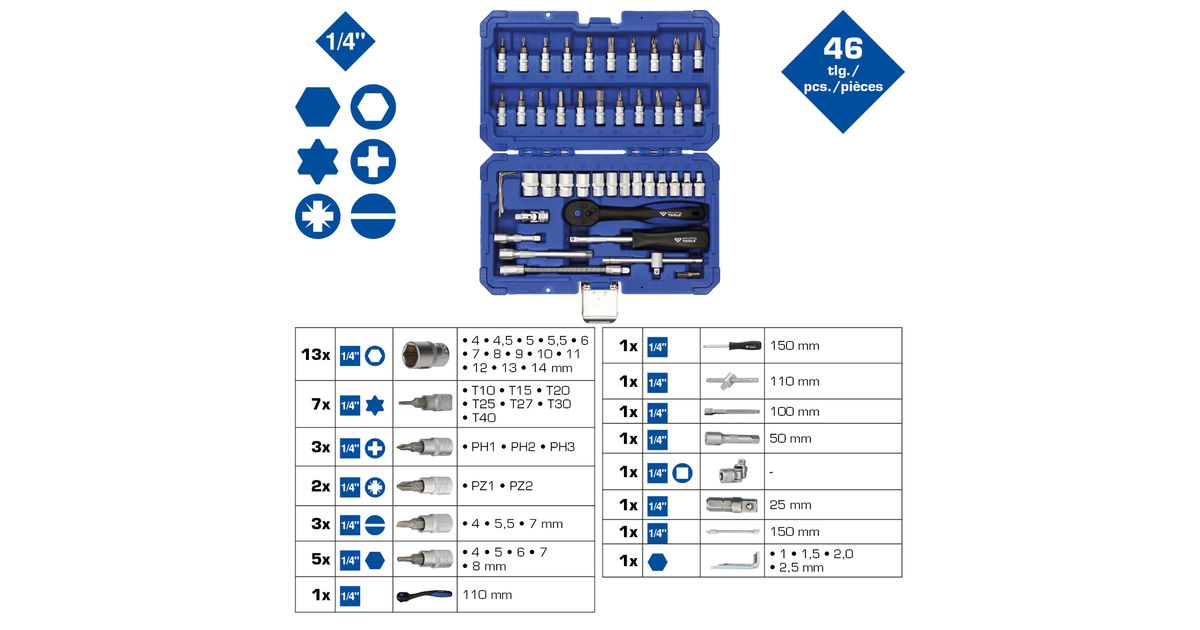 1/4"

46 tlg./ pcs./pièces

| | | | |
|---|---|---|---|
| 13x | 1/4" | | • 4 • 4,5 • 5 • 5,5 • 6 • 7 • 8 • 9 • 10 • 11 • 12 • 13 • 14 mm |
| 7x | 1/4" | | • T10 • T15 • T20 • T25 • T27 • T30 • T40 |
| 3x | 1/4" | | • PH1 • PH2 • PH3 |
| 2x | 1/4" | | • PZ1 • PZ2 |
| 3x | 1/4" | | • 4 • 5,5 • 7 mm |
| 5x | 1/4" | | • 4 • 5 • 6 • 7 • 8 mm |
| 1x | 1/4" | | 110 mm |

| | | | |
|---|---|---|---|
| 1x | 1/4" | | 150 mm |
| 1x | 1/4" | | 110 mm |
| 1x | 1/4" | | 100 mm |
| 1x | 1/4" | | 50 mm |
| 1x | 1/4" | | - |
| 1x | 1/4" | | 25 mm |
| 1x | 1/4" | | 150 mm |
| 1x | | | • 1 • 1,5 • 2,0 • 2,5 mm |