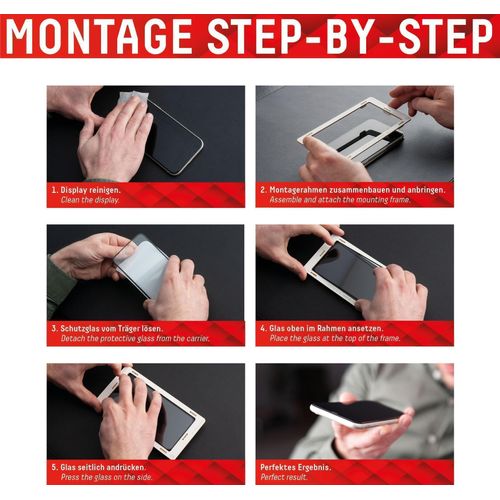 MONTAGE STEP-BY-STEP

1. Display reinigen.
Clean the display.

2. Montagerahmen zusammenbauen und anbringen.
Assemble and attach the mounting frame.

3. Schutzglas vom Träger lösen.
Detach the protective glass from the carrier.

4. Glas oben im Rahmen ansetzen.
Place the glass at the top of the frame.

5. Glas seitlich andrücken.
Press the glass on the side.

Perfektes Ergebnis.
Perfect result.