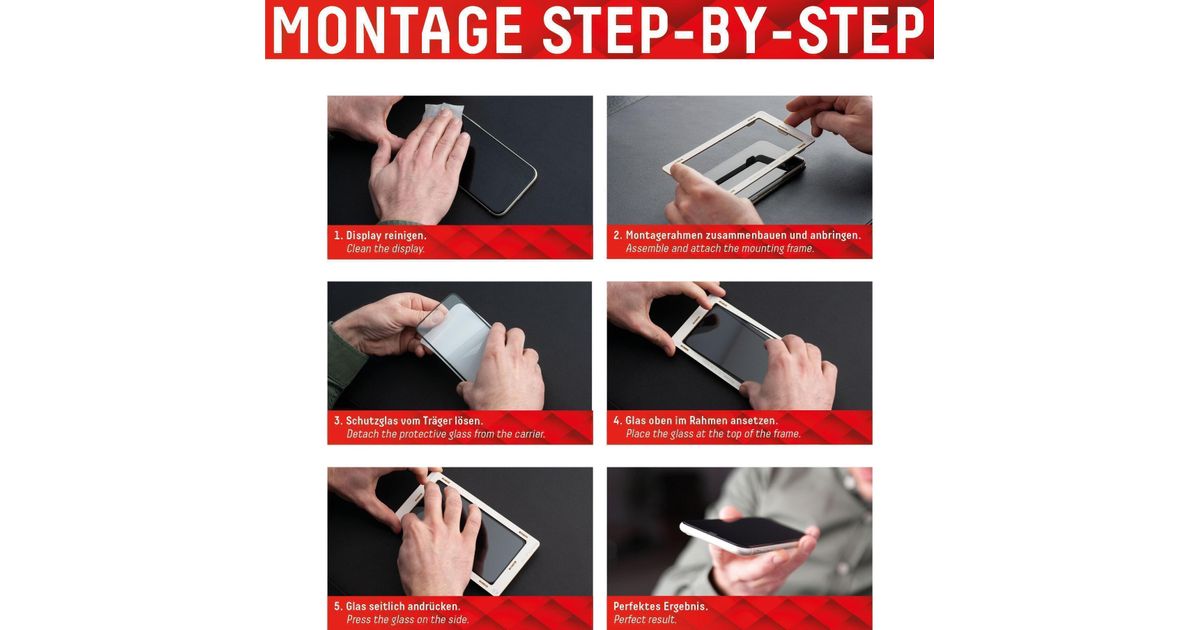 MONTAGE STEP-BY-STEP

1. Display reinigen.
Clean the display.

2. Montagerahmen zusammenbauen und anbringen.
Assemble and attach the mounting frame.

3. Schutzglas vom Träger lösen.
Detach the protective glass from the carrier.

4. Glas oben im Rahmen ansetzen.
Place the glass at the top of the frame.

5. Glas seitlich andrücken.
Press the glass on the side.

Perfektes Ergebnis.
Perfect result.