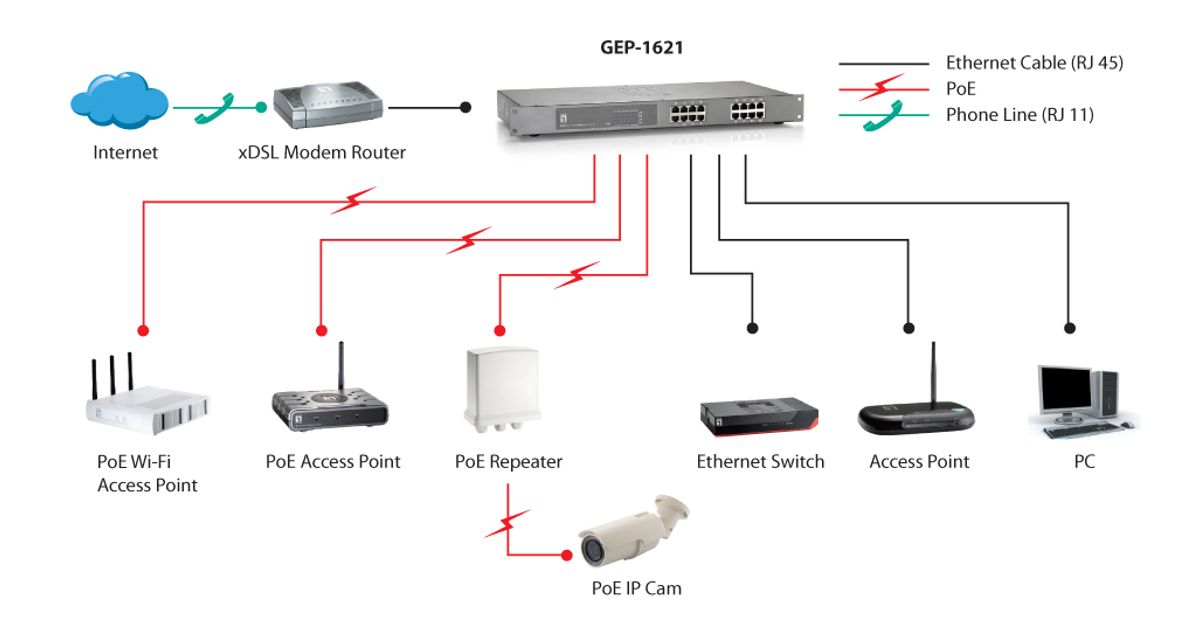 GEP-1621

Ethernet Cable (RJ 45)
PoE
Phone Line (RJ 11)

Internet

xDSL Modem Router

PoE Wi-Fi Access Point

PoE Access Point

PoE Repeater

Ethernet Switch

Access Point

PC

PoE IP Cam