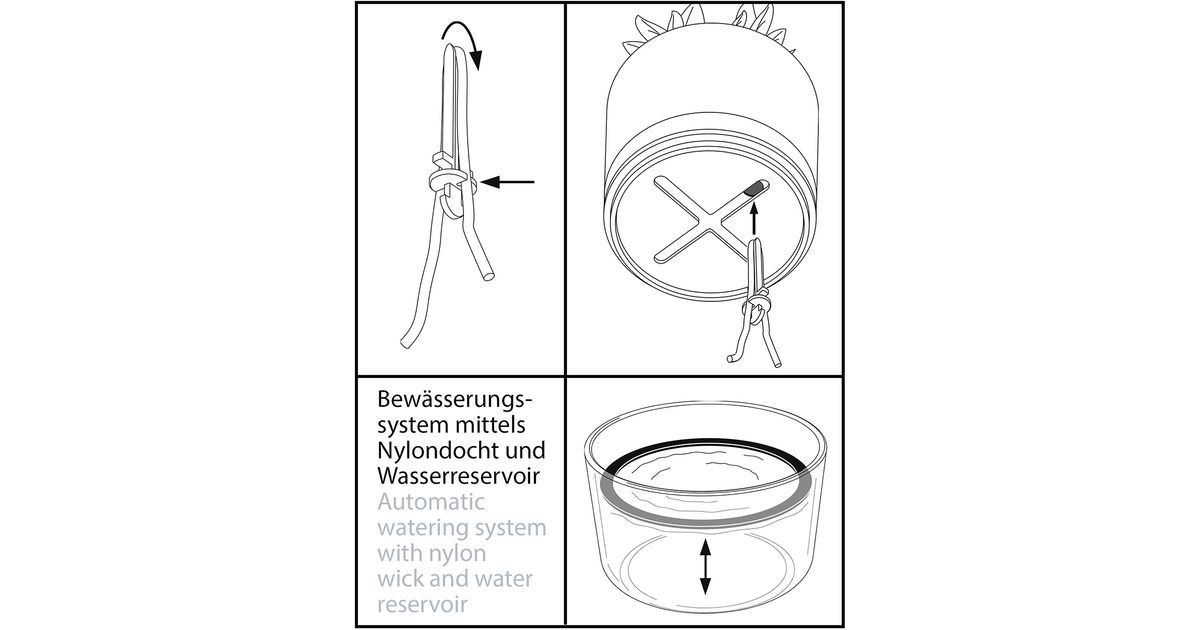 Bewässerungssystem mittels Nylondocht und Wasserreservoir
Automatic watering system with nylon wick and water reservoir