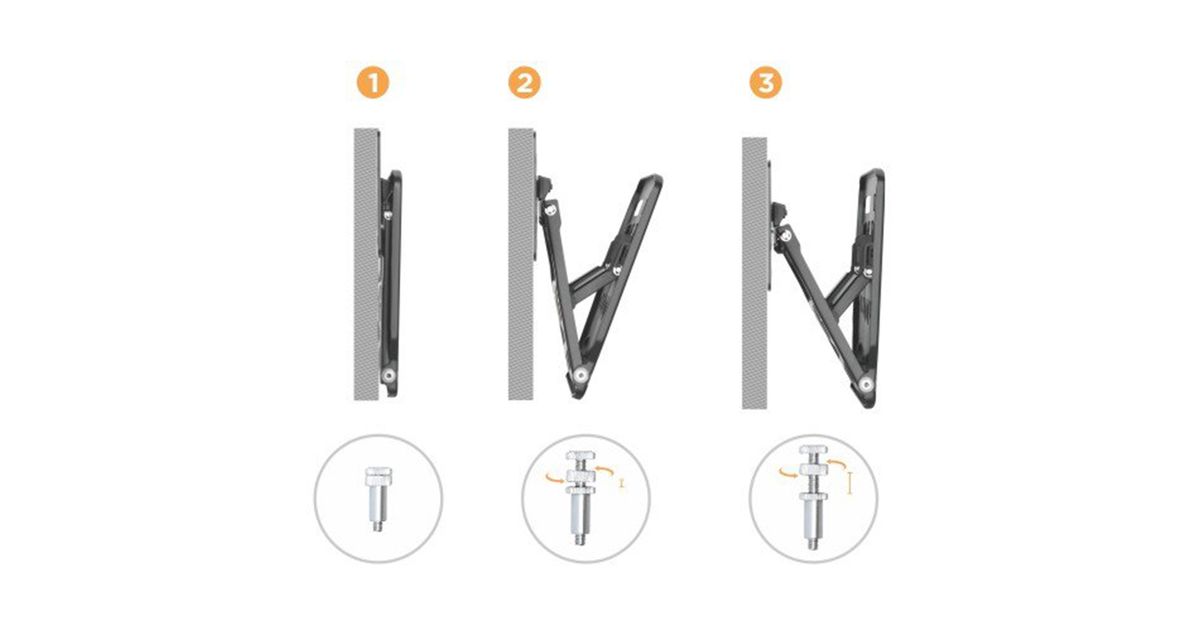 1

2

3