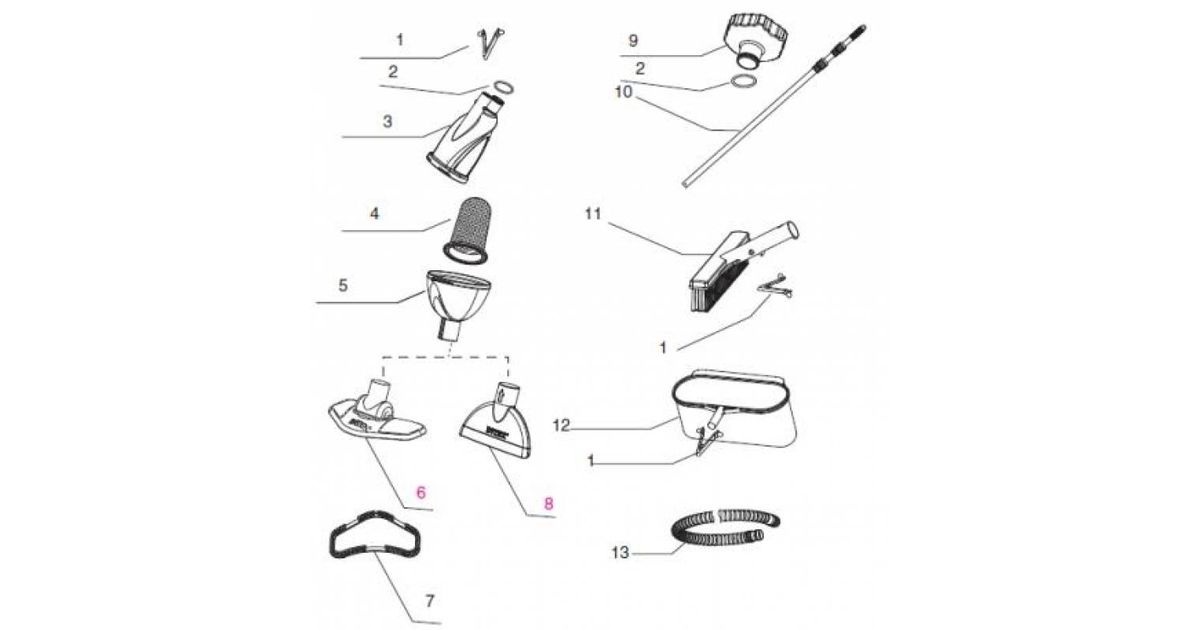 1
2
3
4
5
6
8
7
9
2
10
11
1
12
1
13