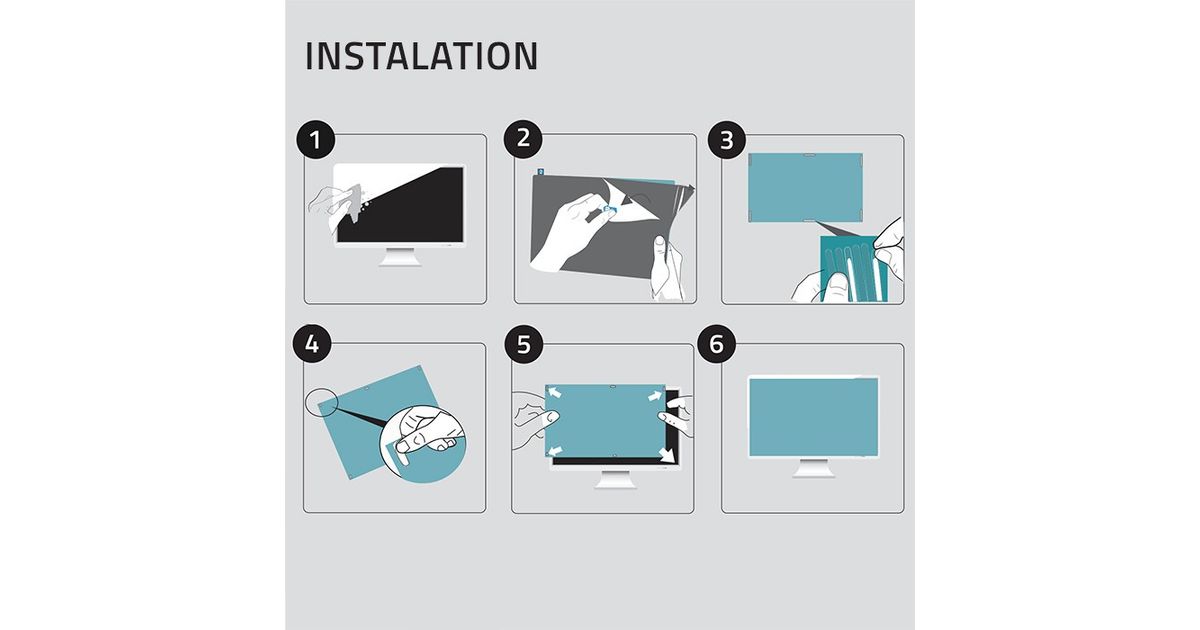 INSTALATION

1

2

3

4

5

6