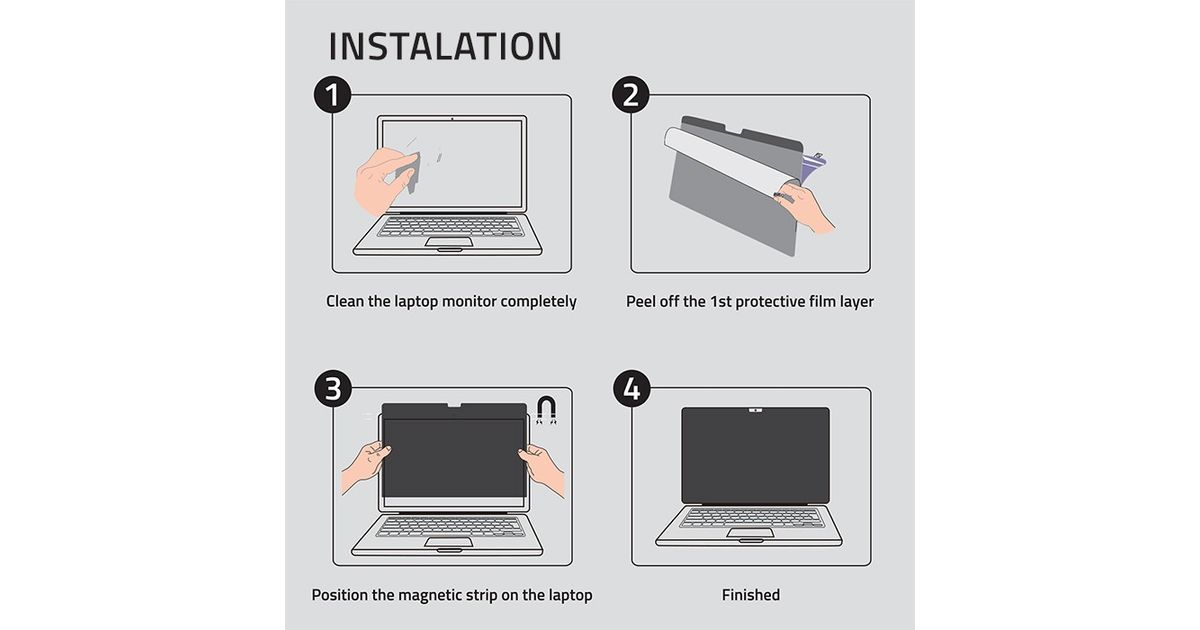 INSTALATION

1

Clean the laptop monitor completely

2

Peel off the 1st protective film layer

3

Position the magnetic strip on the laptop

4

Finished