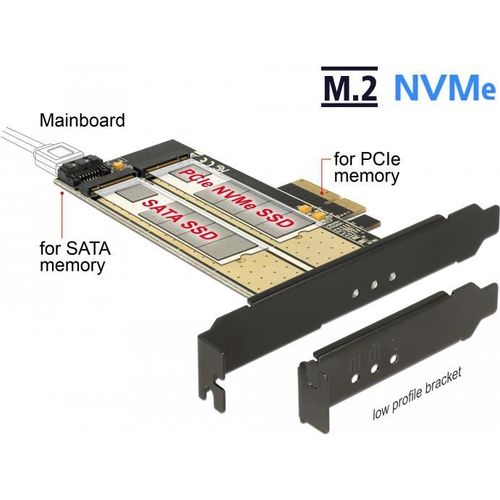 M.2 NVMe

Mainboard

for PCIe memory

PCIe NVMe SSD

SATA SSD

for SATA memory

low profile bracket