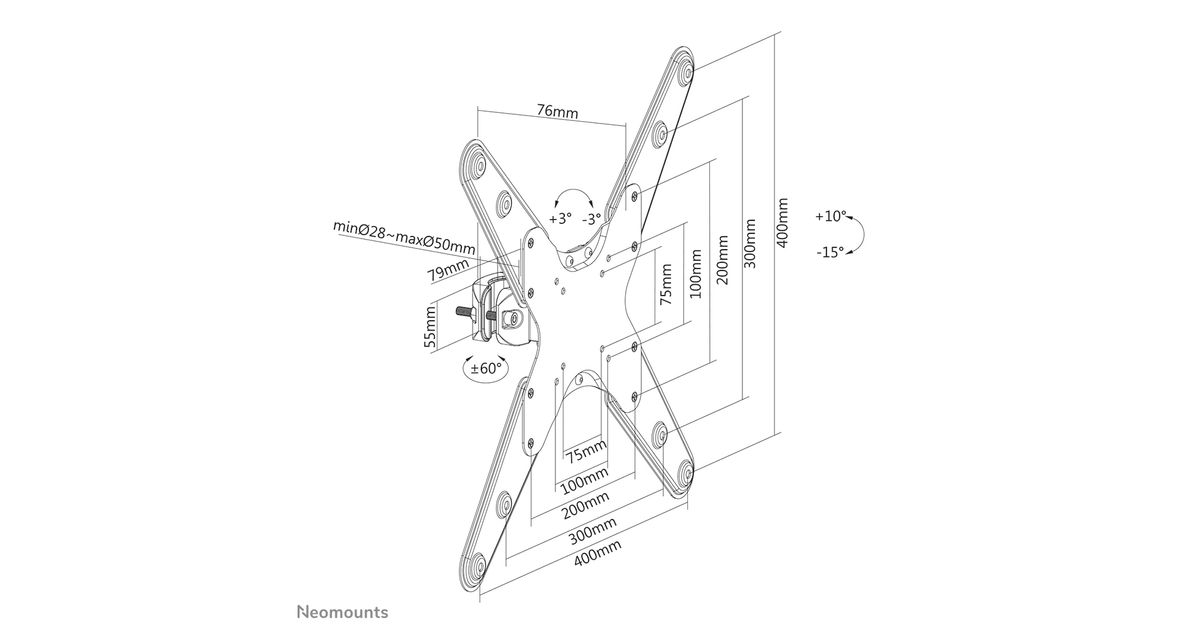 76mm

+3° -3°

minØ28~maxØ50mm

79mm

55mm

±60°

75mm

100mm

200mm

300mm

400mm

+10°

-15°

75mm

100mm

200mm

300mm

400mm

Neomounts