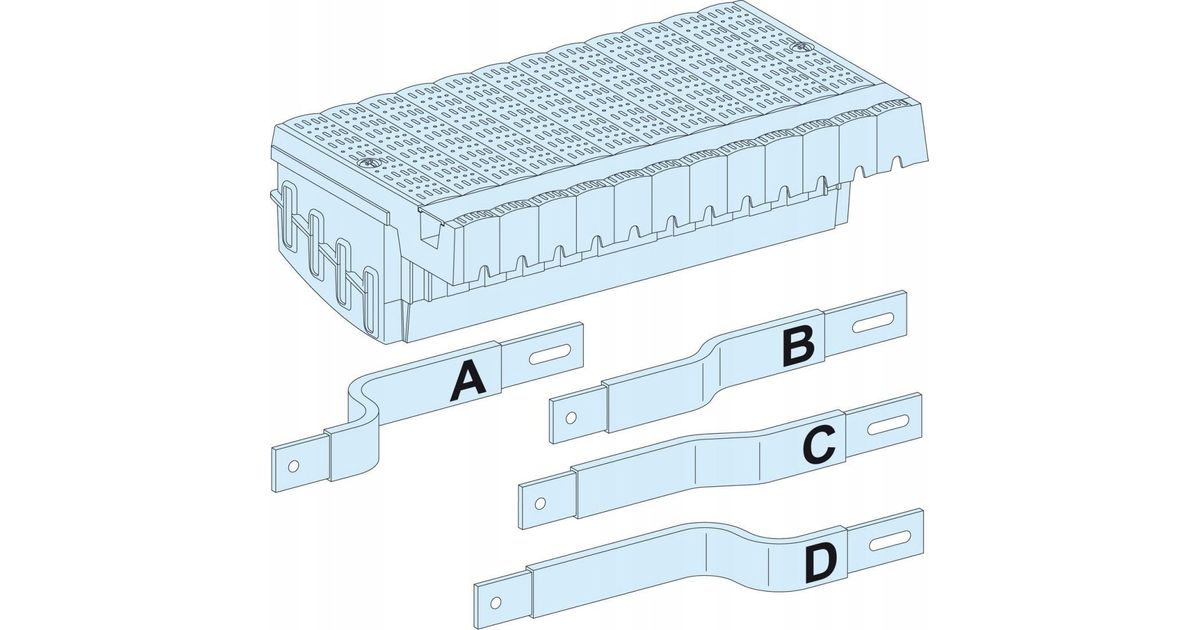 A
B
C
D