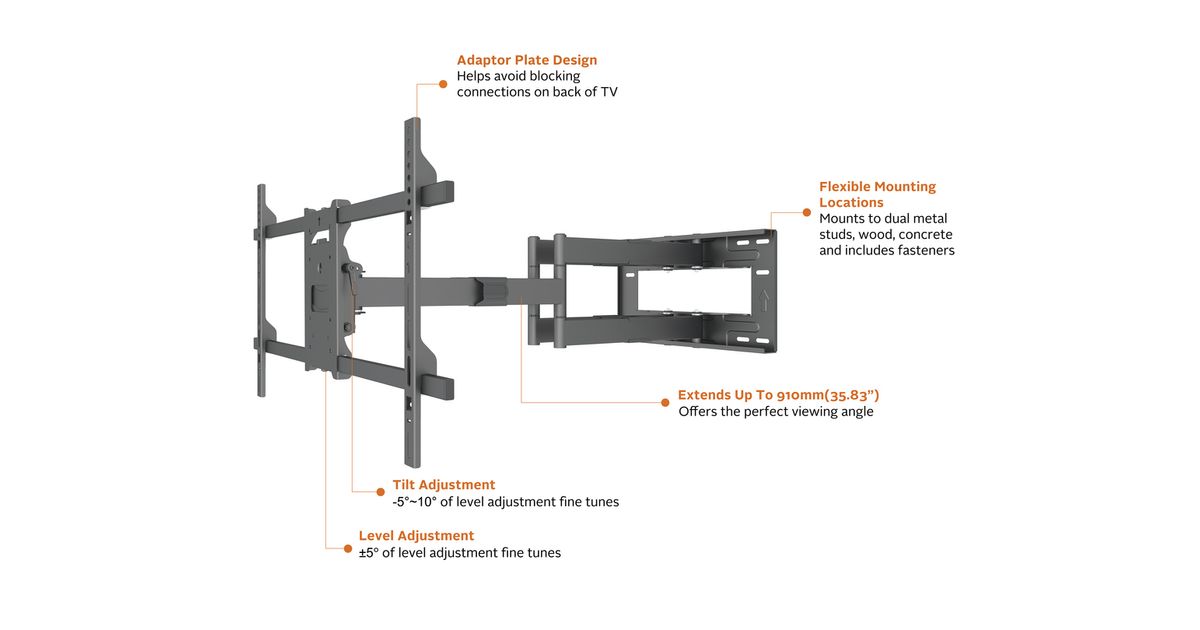 Adaptor Plate Design
Helps avoid blocking connections on back of TV

Flexible Mounting Locations
Mounts to dual metal studs, wood, concrete and includes fasteners

Extends Up To 910mm(35.83")
Offers the perfect viewing angle

Tilt Adjustment
-5°~10° of level adjustment fine tunes

Level Adjustment
±5° of level adjustment fine tunes