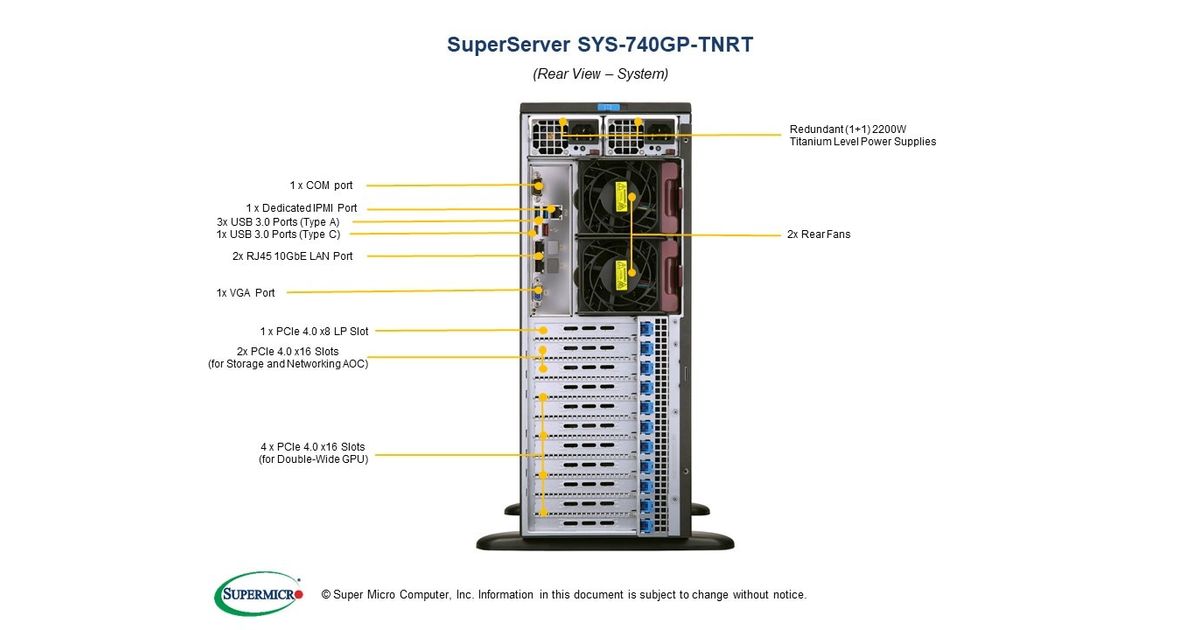 SuperServer SYS-740GP-TNRT

(Rear View – System)

1 x COM port

1 x Dedicated IPMI Port

3x USB 3.0 Ports (Type A)

1x USB 3.0 Ports (Type C)

2x RJ45 10GbE LAN Port

1x VGA Port

1 x PCIe 4.0 x8 LP Slot

2x PCIe 4.0 x16 Slots (for Storage and Networking AOC)

4 x PCIe 4.0 x16 Slots (for Double-Wide GPU)

Redundant (1+1) 2200W Titanium Level Power Supplies

2x Rear Fans

SUPERMICRO

© Super Micro Computer, Inc. Information in this document is subject to change without notice.