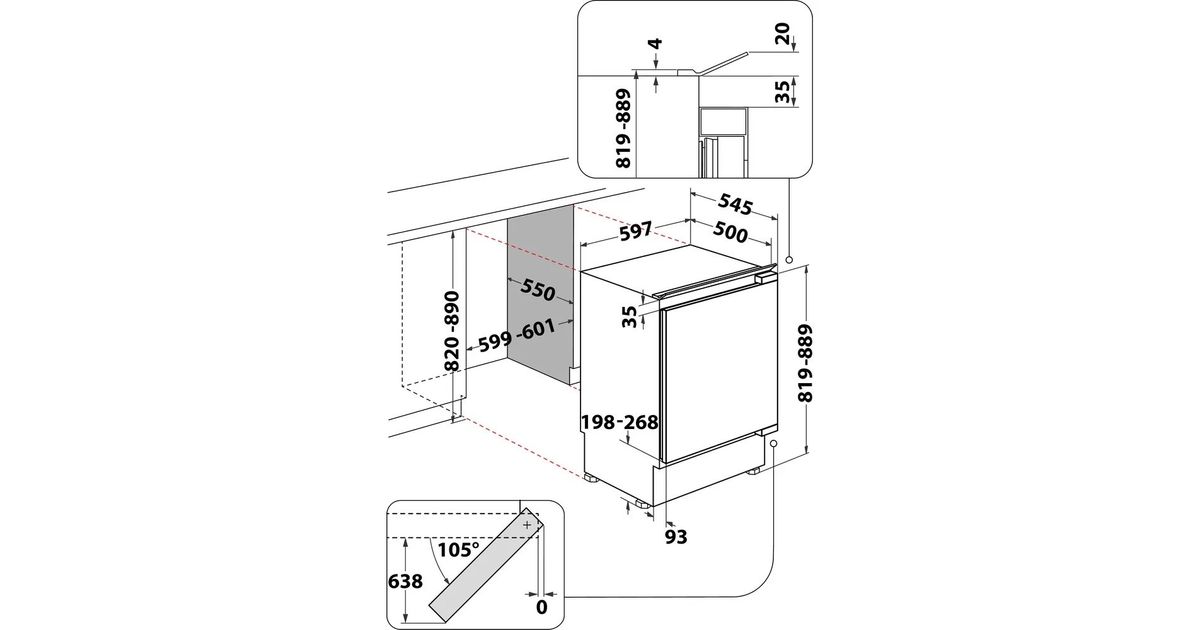 4
20
35
819-889
545
597
500
550
35
820-890
599-601
819-889
198-268
93
105°
638
0