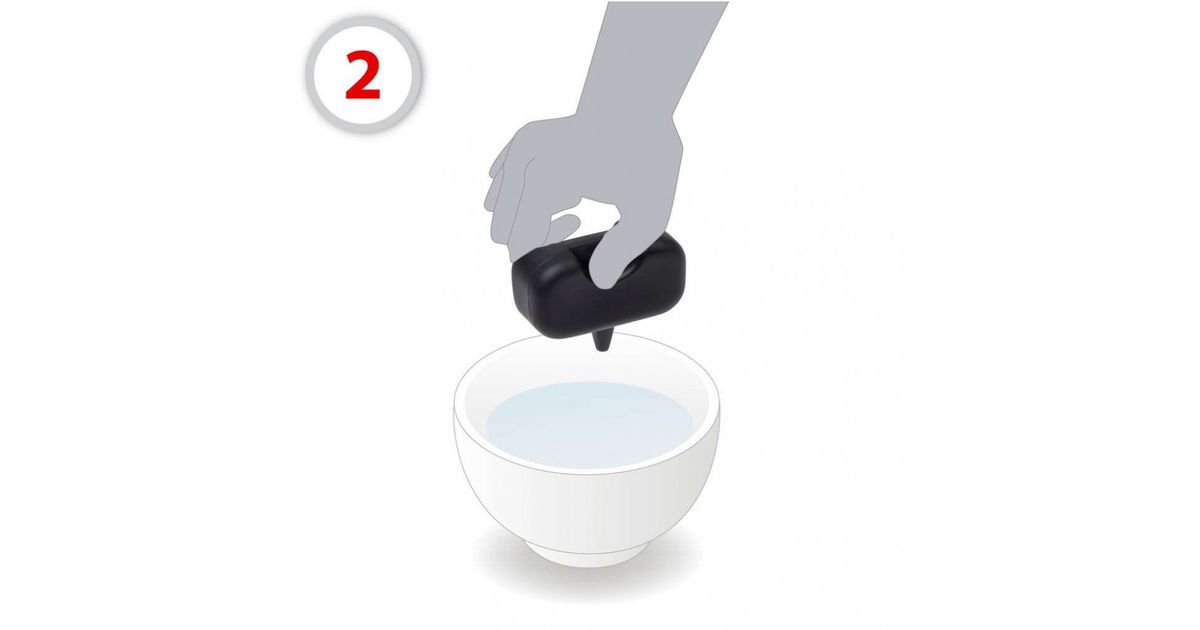 2