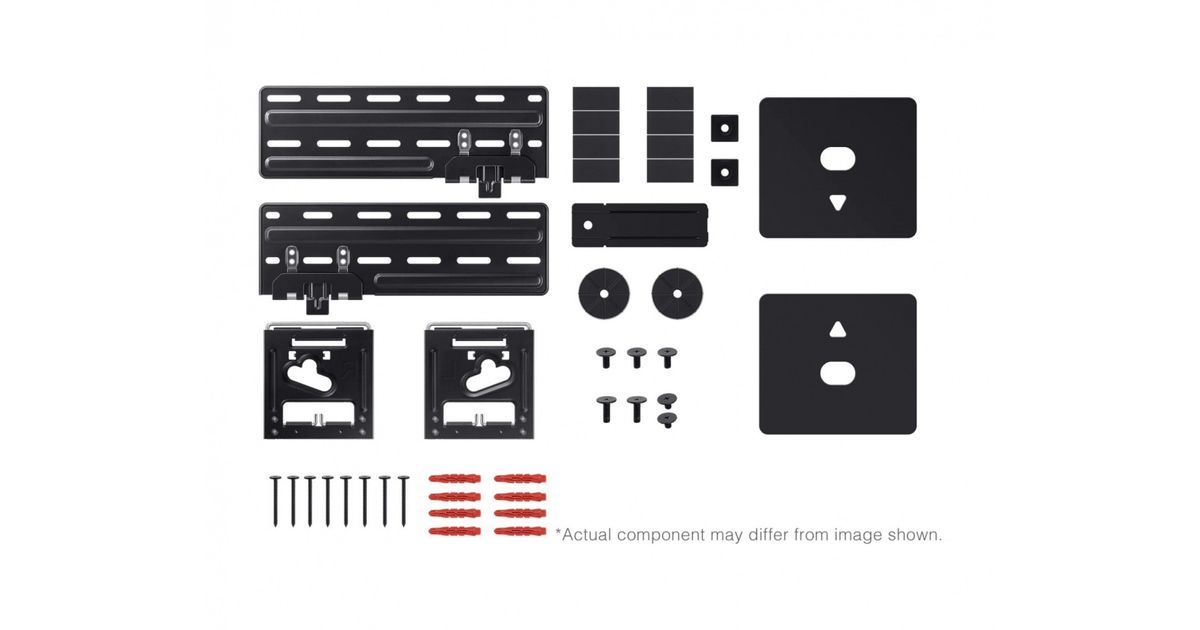 *Actual component may differ from image shown.