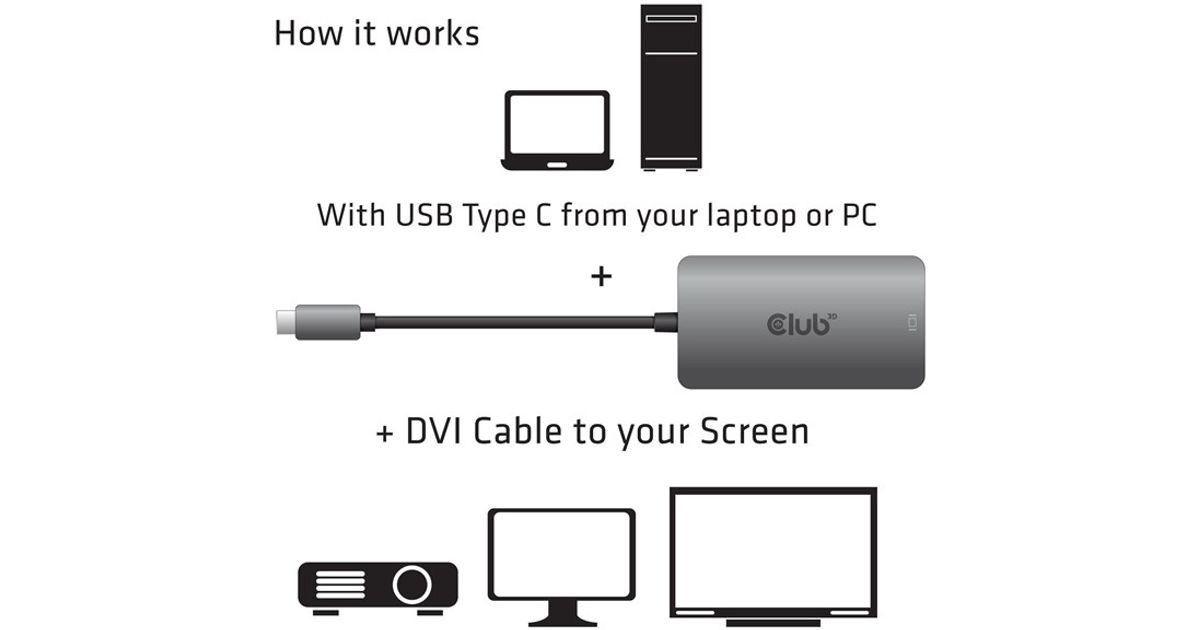 How it works

With USB Type C from your laptop or PC

+

Club 3D

+ DVI Cable to your Screen