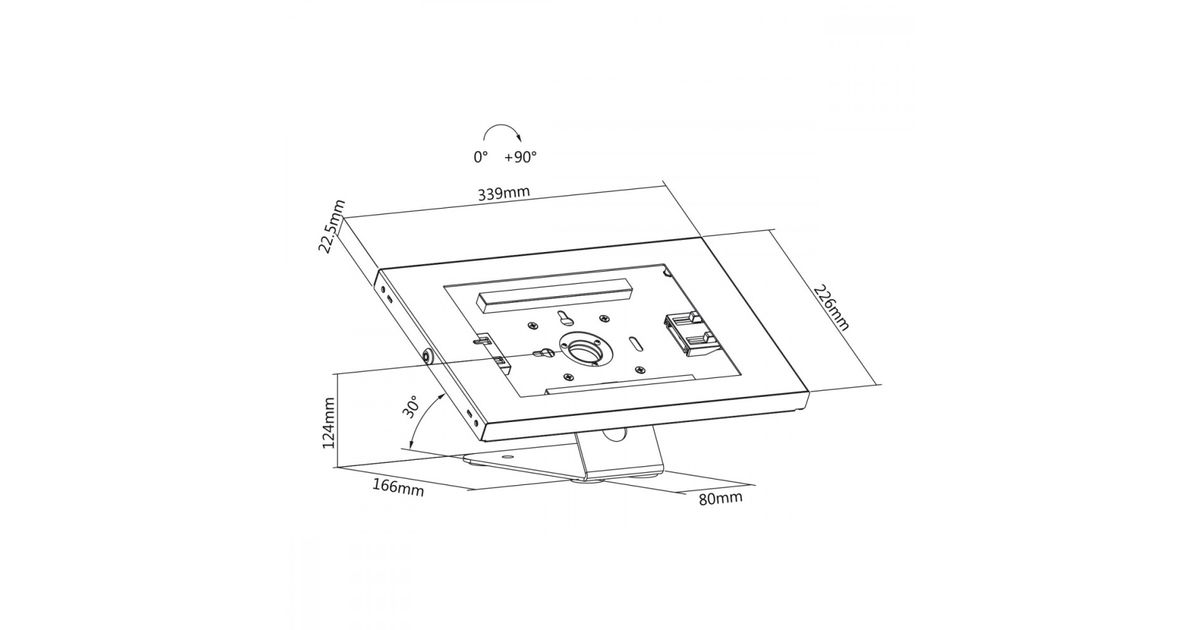 0° +90°

339mm

22.5mm

226mm

30°

124mm

166mm

80mm