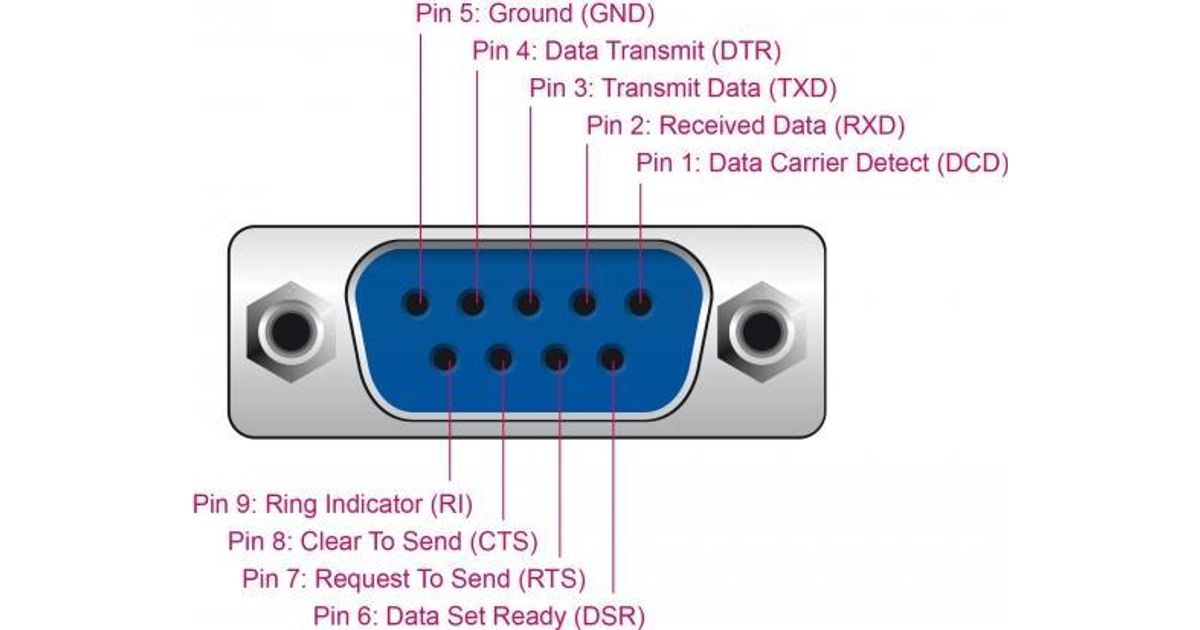 Pin 5: Ground (GND)
Pin 4: Data Transmit (DTR)
Pin 3: Transmit Data (TXD)
Pin 2: Received Data (RXD)
Pin 1: Data Carrier Detect (DCD)

Pin 9: Ring Indicator (RI)
Pin 8: Clear To Send (CTS)
Pin 7: Request To Send (RTS)
Pin 6: Data Set Ready (DSR)