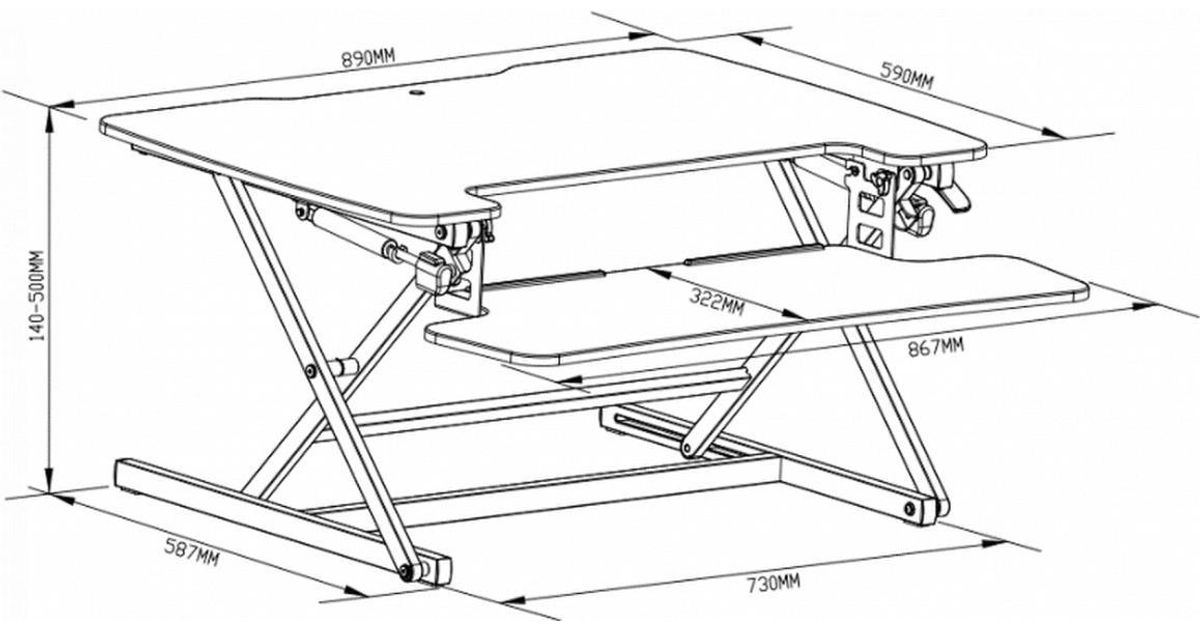 890MM
590MM
140-500MM
322MM
867MM
587MM
730MM