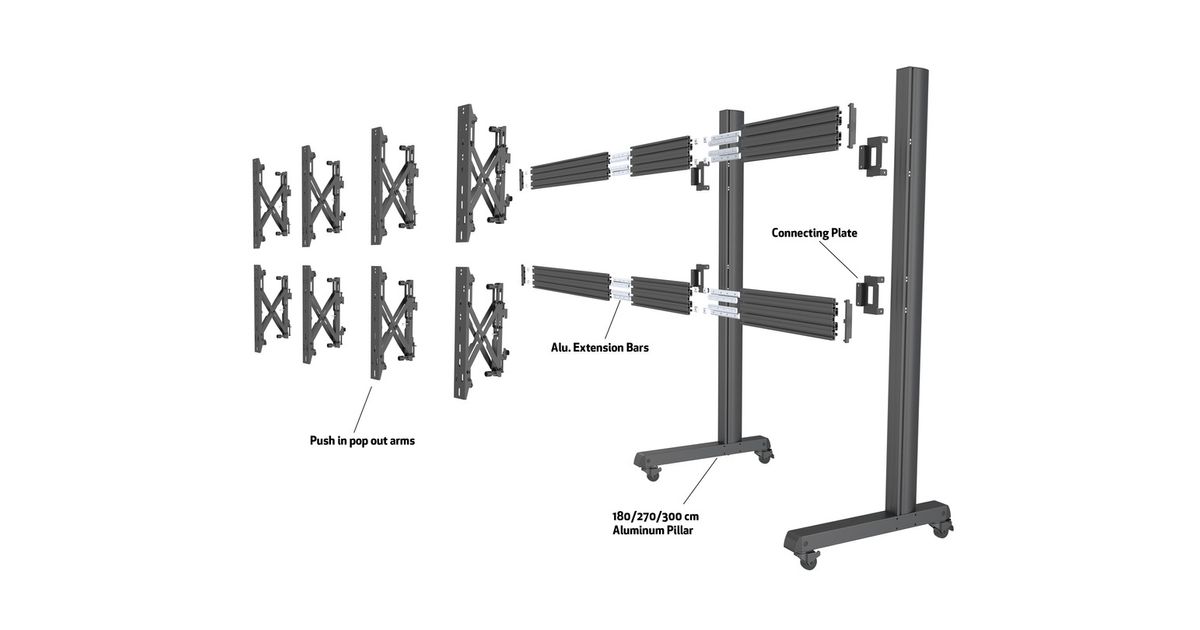 Connecting Plate

Alu. Extension Bars

Push in pop out arms

180/270/300 cm
Aluminum Pillar