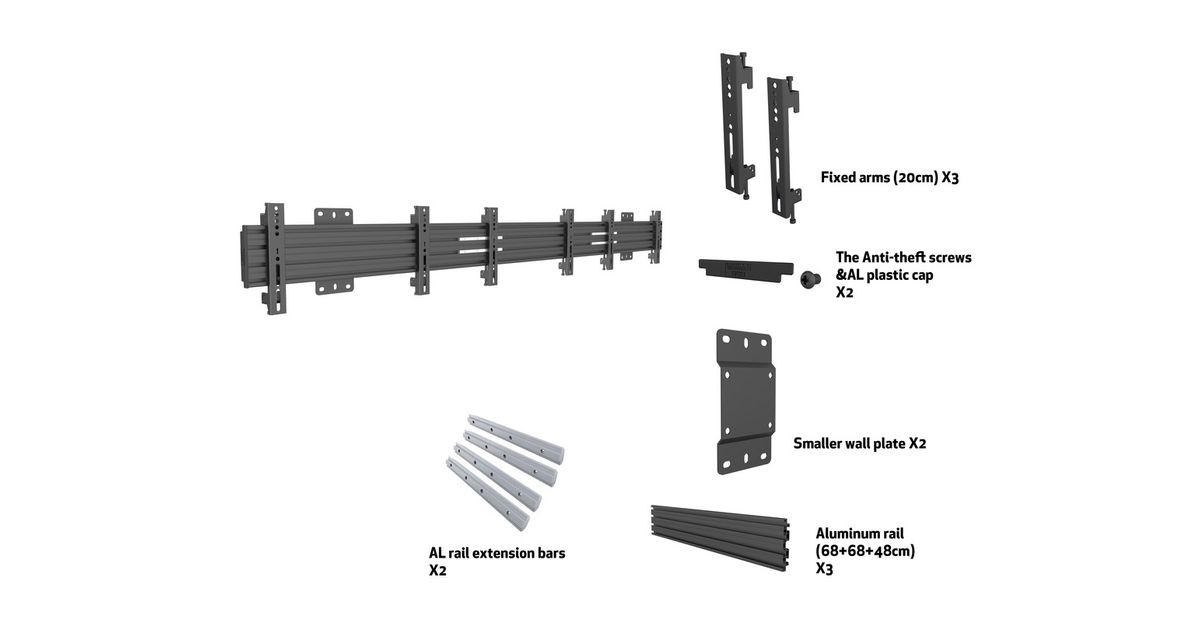 Fixed arms (20cm) X3

The Anti-theft screws
&AL plastic cap
X2

Smaller wall plate X2

AL rail extension bars
X2

Aluminum rail
(68+68+48cm)
X3