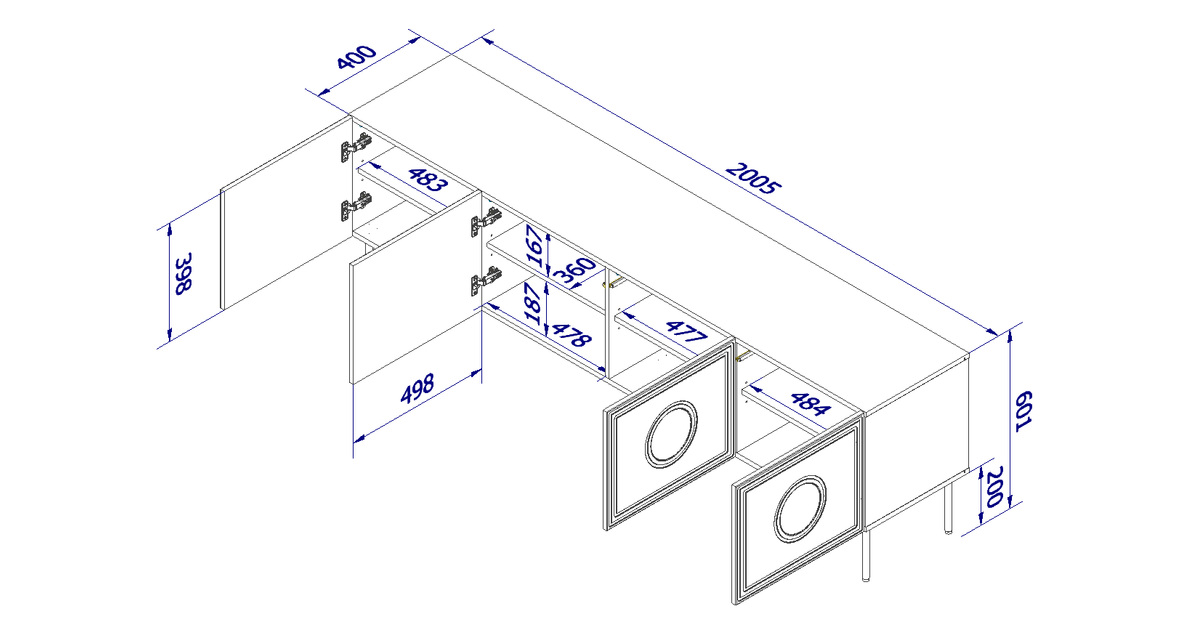 400
2005
483
398
167
360
187
478
477
498
484
601
200