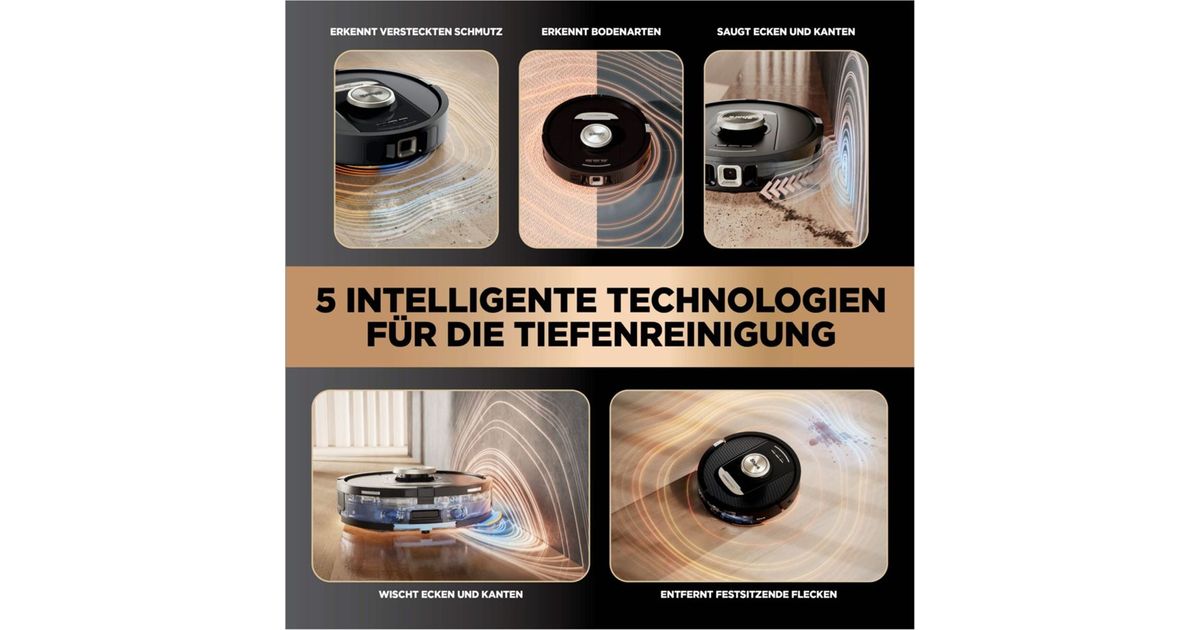 ERKENNT VERSTECKTEN SCHMUTZ

ERKENNT BODENARTEN

SAUGT ECKEN UND KANTEN

5 INTELLIGENTE TECHNOLOGIEN FÜR DIE TIEFENREINIGUNG

WISCHT ECKEN UND KANTEN

ENTFERNT FESTSITZENDE FLECKEN