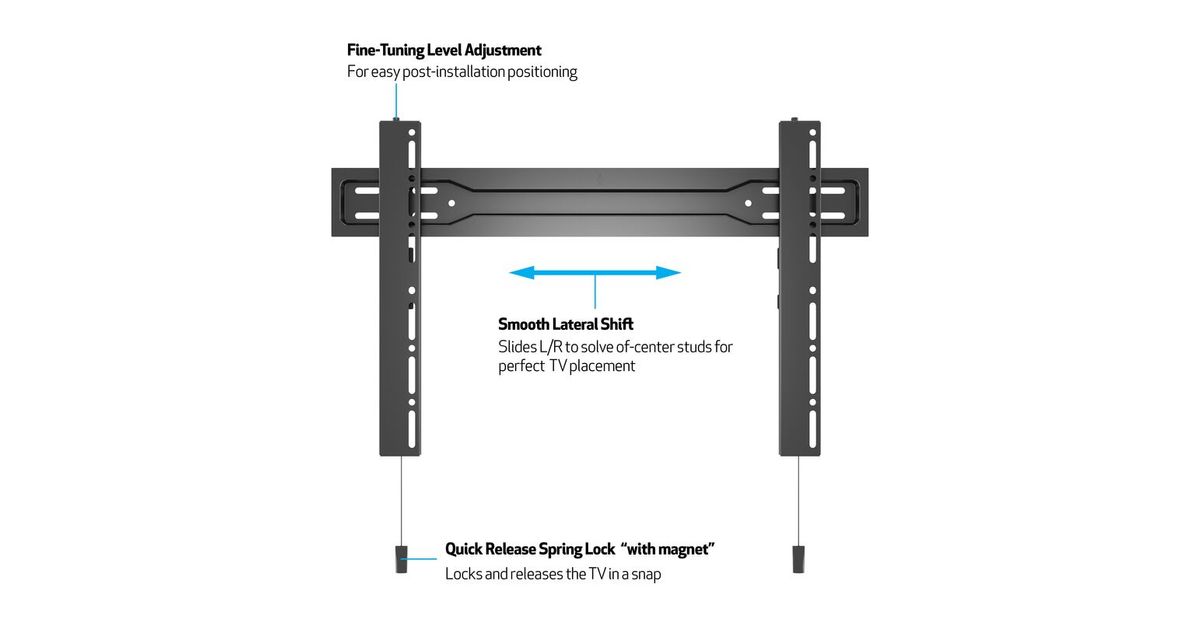 Fine-Tuning Level Adjustment
For easy post-installation positioning

Smooth Lateral Shift
Slides L/R to solve of-center studs for perfect TV placement

Quick Release Spring Lock "with magnet"
Locks and releases the TV in a snap