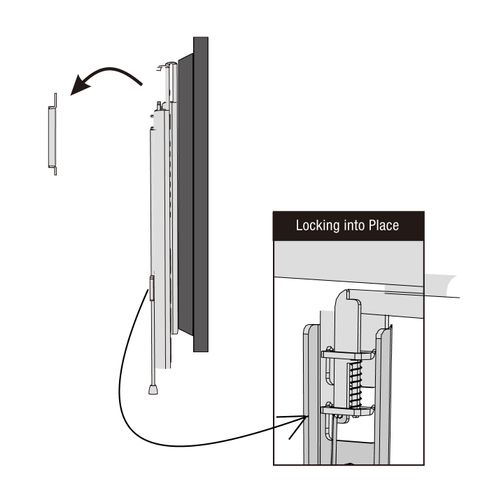 Locking into Place