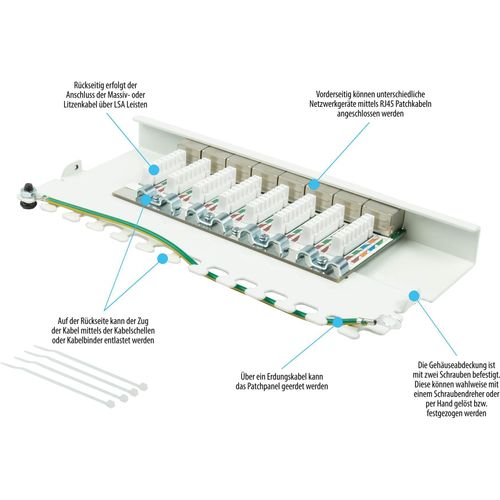 Rückseitig erfolgt der Anschluss der Massiv- oder Litzenkabel über LSA Leisten

Vorderseitig können unterschiedliche Netzwerkgeräte mittels RJ45 Patchkabeln angeschlossen werden

Auf der Rückseite kann der Zug der Kabel mittels der Kabelschellen oder Kabelbinder entlastet werden

Über ein Erdungskabel kann das Patchpanel geerdet werden

Die Gehäuseabdeckung ist mit zwei Schrauben befestigt. Diese können wahlweise mit einem Schraubendreher oder per Hand gelöst bzw. festgezogen werden