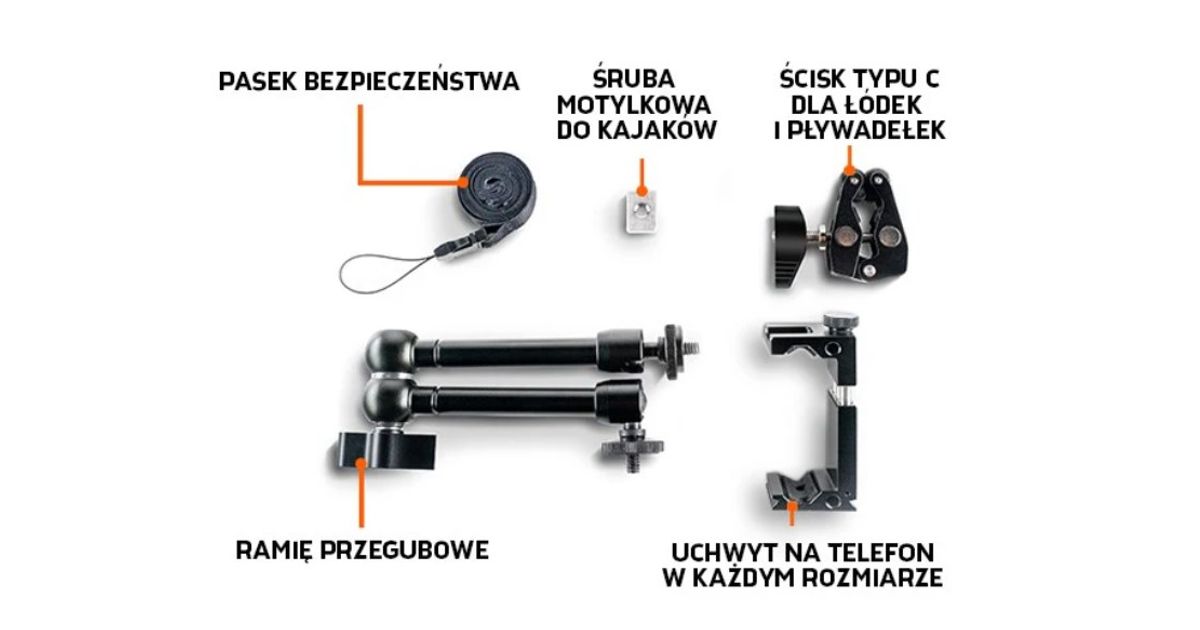 PASEK BEZPIECZEŃSTWA

ŚRUBA MOTYLKOWA DO KAJAKÓW

ŚCISK TYPU C DLA ŁÓDEK I PŁYWADEŁEK

RAMIĘ PRZEGUBOWE

UCHWYT NA TELEFON W KAŻDYM ROZMIARZE