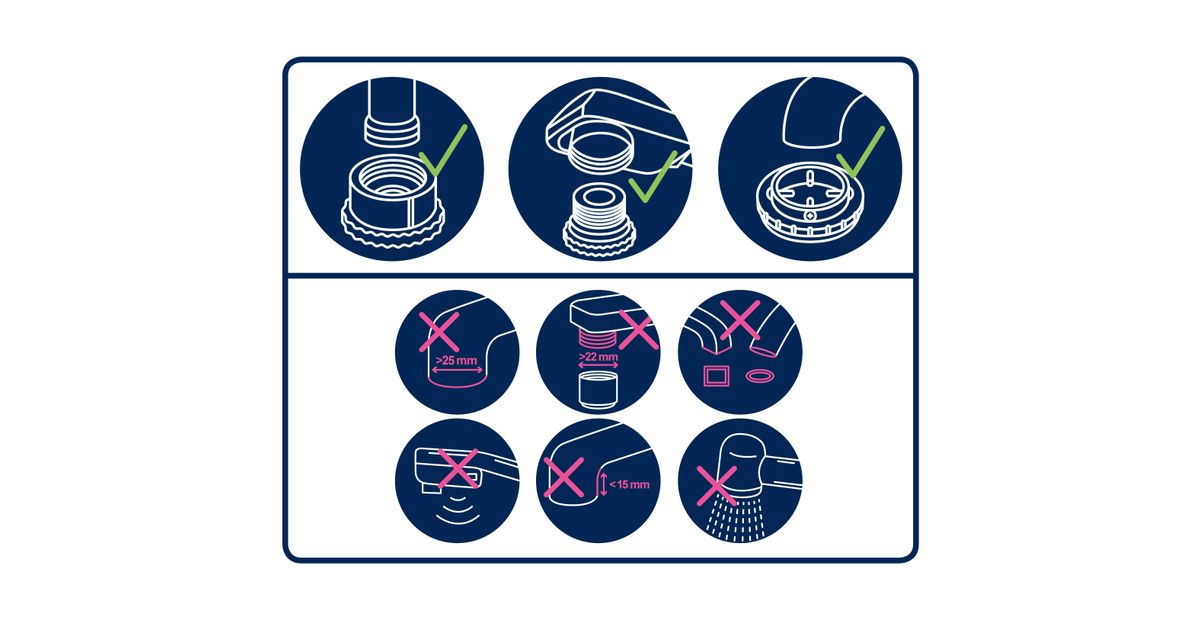 >25 mm
>22 mm
<15 mm