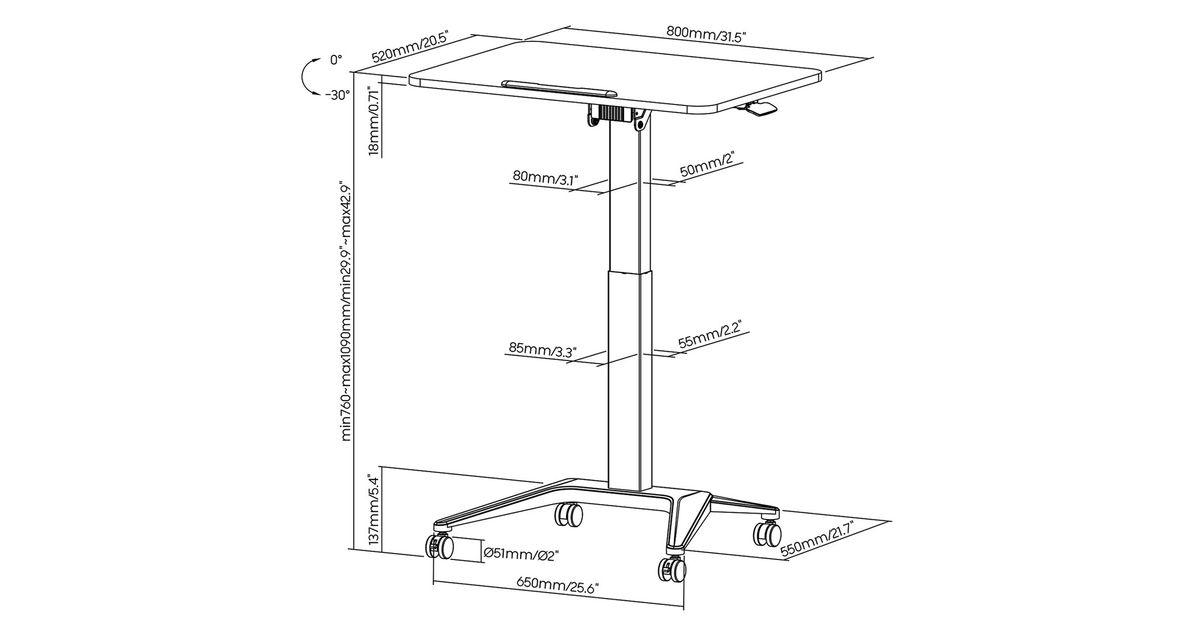 0°
-30°
520mm/20.5"
800mm/31.5"
18mm/0.71"
80mm/3.1"
50mm/2"
min760~max1090mm/min29.9"~max42.9"
85mm/3.3"
55mm/2.2"
137mm/5.4"
Ø51mm/Ø2"
650mm/25.6"
550mm/21.7"