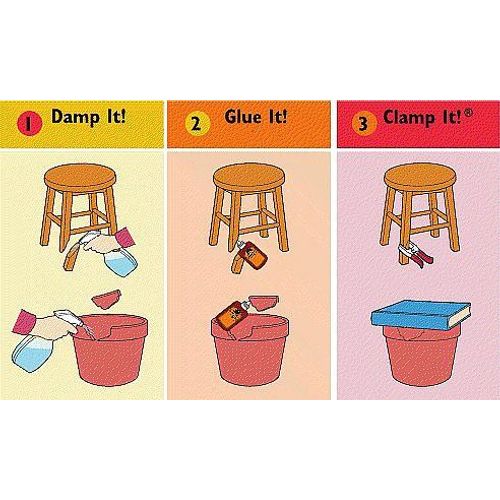 1 Damp It!

2 Glue It!

3 Clamp It!®