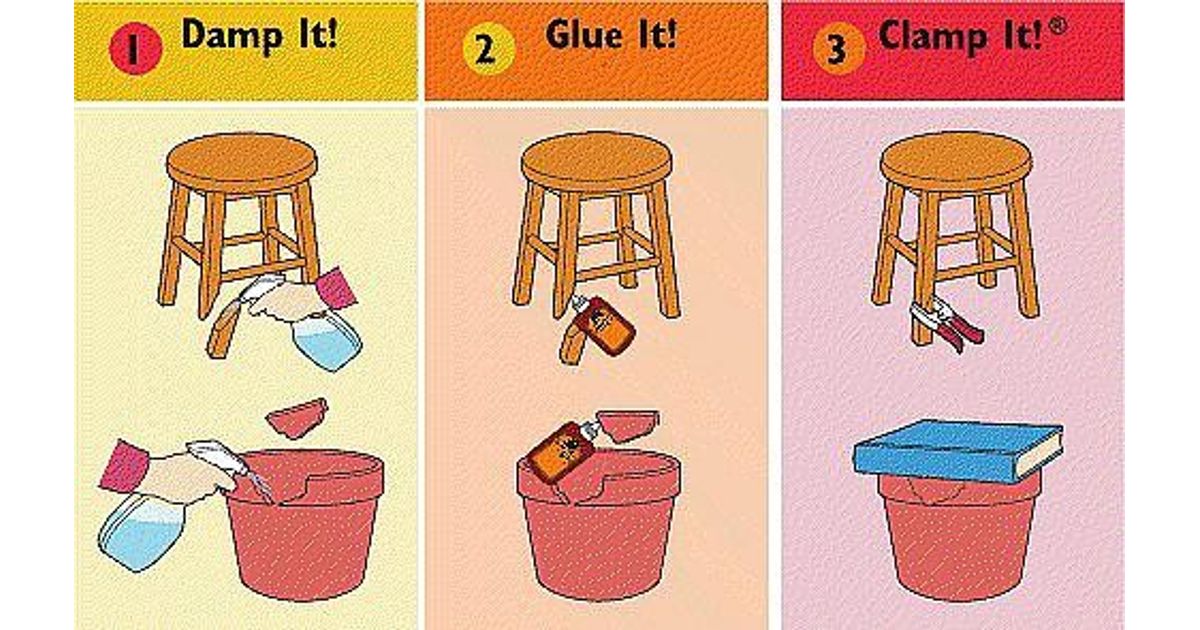 1 Damp It!

2 Glue It!

3 Clamp It!®