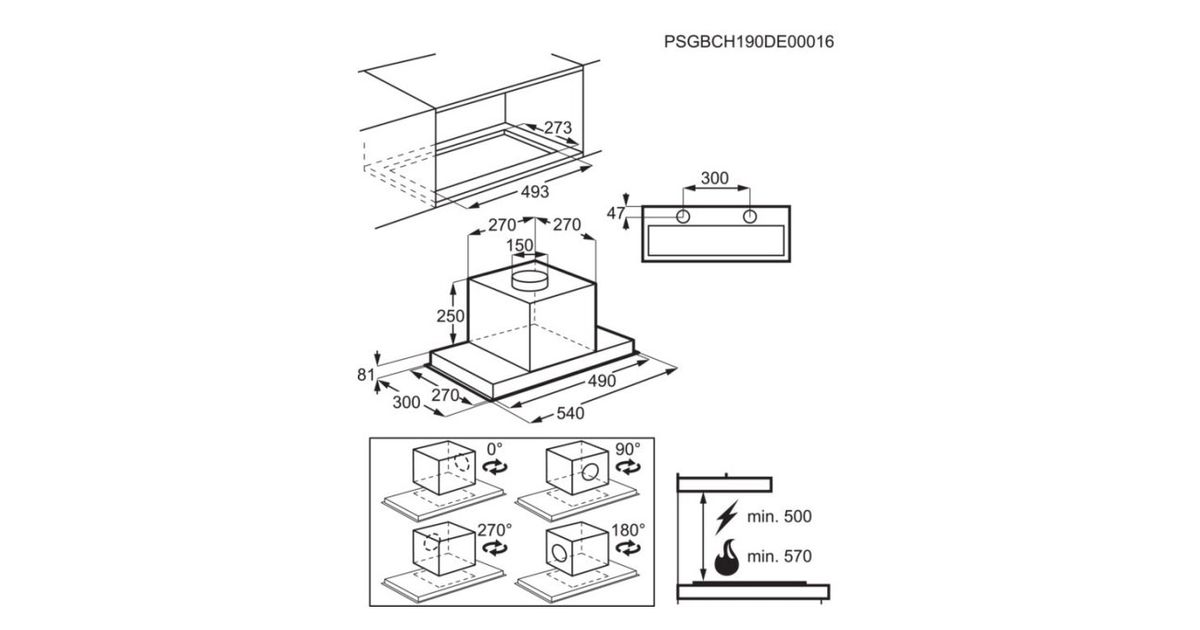 PSGBCH190DE00016

273
493

300
47

270
270
150
250
81
300
270
490
540

0°
90°
270°
180°

min. 500
min. 570