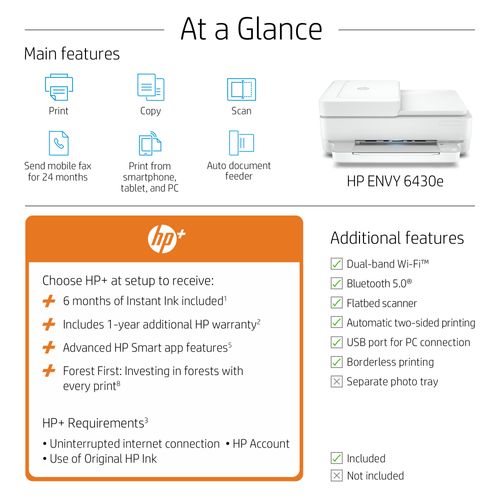 At a Glance

Main features

Print

Copy

Scan

Send mobile fax for 24 months

Print from smartphone, tablet, and PC

Auto document feeder

HP ENVY 6430e

hp+

Choose HP+ at setup to receive:

+ 6 months of Instant Ink included$^1$

+ Includes 1-year additional HP warranty$^2$

+ Advanced HP Smart app features$^5$

+ Forest First: Investing in forests with every print$^8$

HP+ Requirements$^3$

• Uninterrupted internet connection • HP Account
• Use of Original HP Ink

Additional features

Dual-band Wi-Fi™

Bluetooth 5.0®

Flatbed scanner

Automatic two-sided printing

USB port for PC connection

Borderless printing

Separate photo tray

Included

Not included