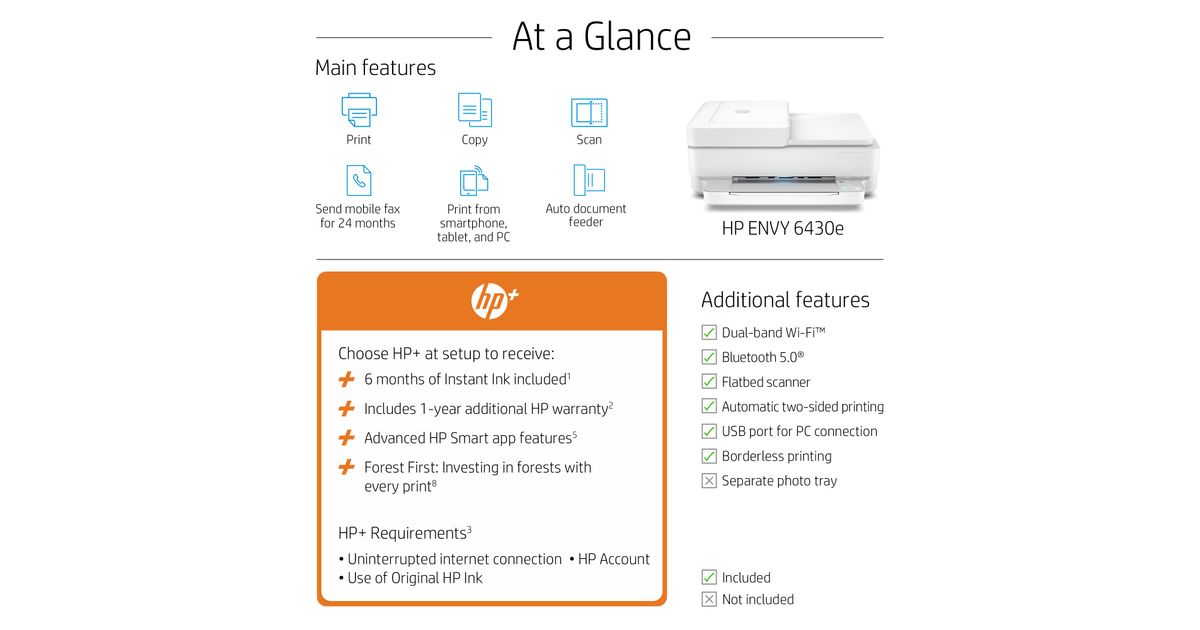 At a Glance

Main features

Print

Copy

Scan

Send mobile fax for 24 months

Print from smartphone, tablet, and PC

Auto document feeder

HP ENVY 6430e

hp+

Choose HP+ at setup to receive:

6 months of Instant Ink included$^1$

Includes 1-year additional HP warranty$^2$

Advanced HP Smart app features$^5$

Forest First: Investing in forests with every print$^8$

HP+ Requirements$^3$

• Uninterrupted internet connection • HP Account
• Use of Original HP Ink

Additional features

Dual-band Wi-Fi™

Bluetooth 5.0®

Flatbed scanner

Automatic two-sided printing

USB port for PC connection

Borderless printing

Separate photo tray

Included

Not included