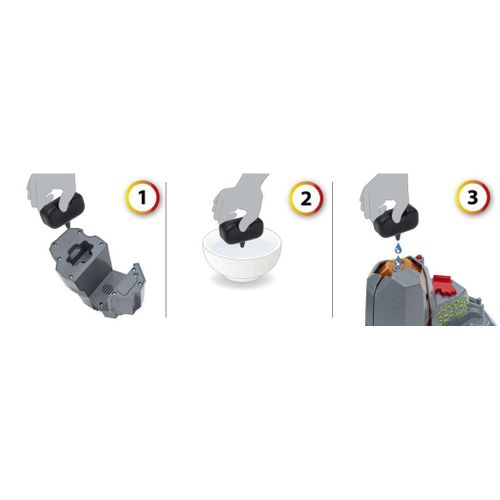 1

2

3